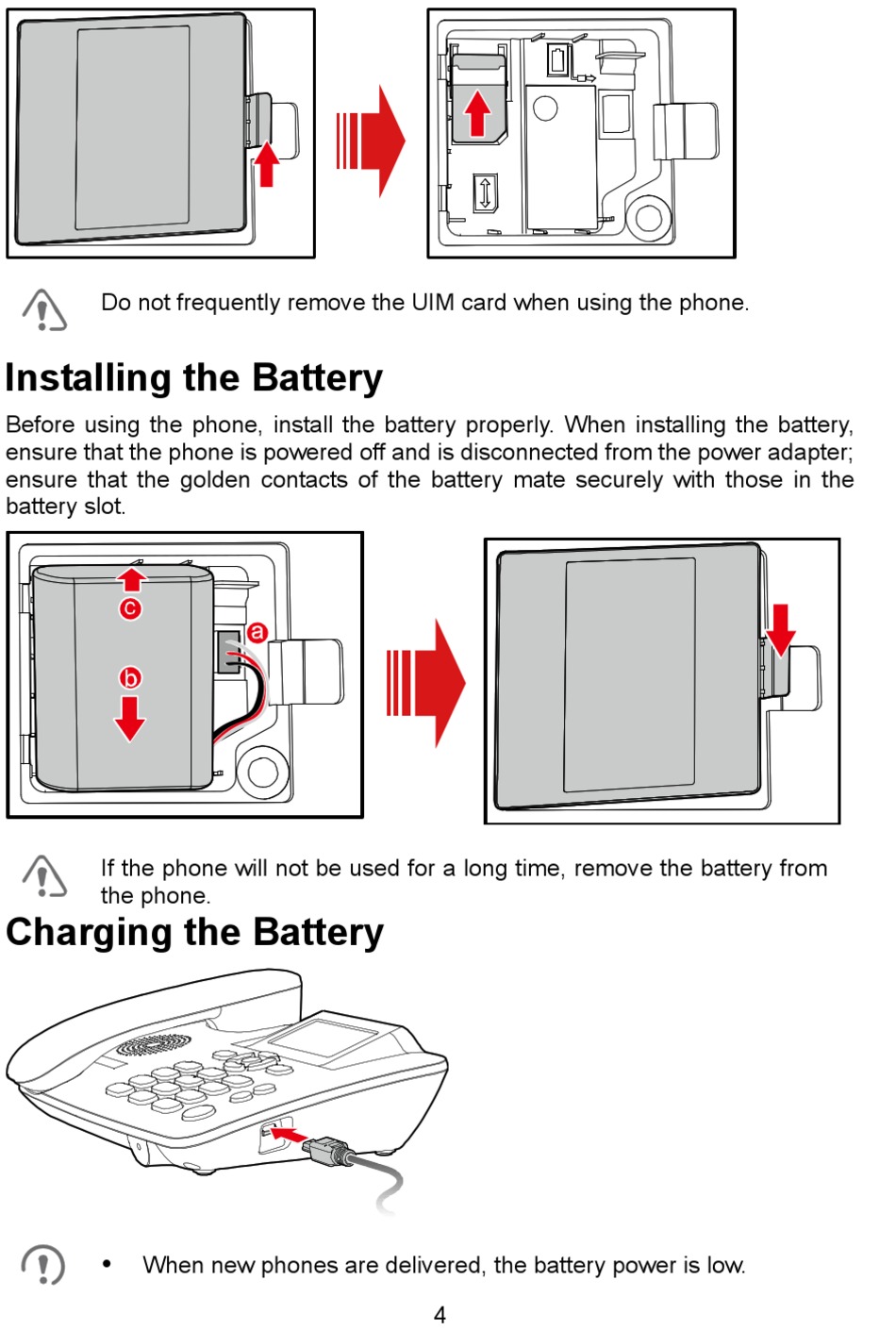 Do not frequently remove the UIM card when using the phone.

Installing the Battery

Before using the phone, install the battery properly. When installing the battery, ensure that the phone is powered off and is disconnected from the power adapter; ensure that the golden contacts of the battery mate securely with those in the battery slot.

c
a
b

If the phone will not be used for a long time, remove the battery from the phone.

Charging the Battery

• When new phones are delivered, the battery power is low.

4