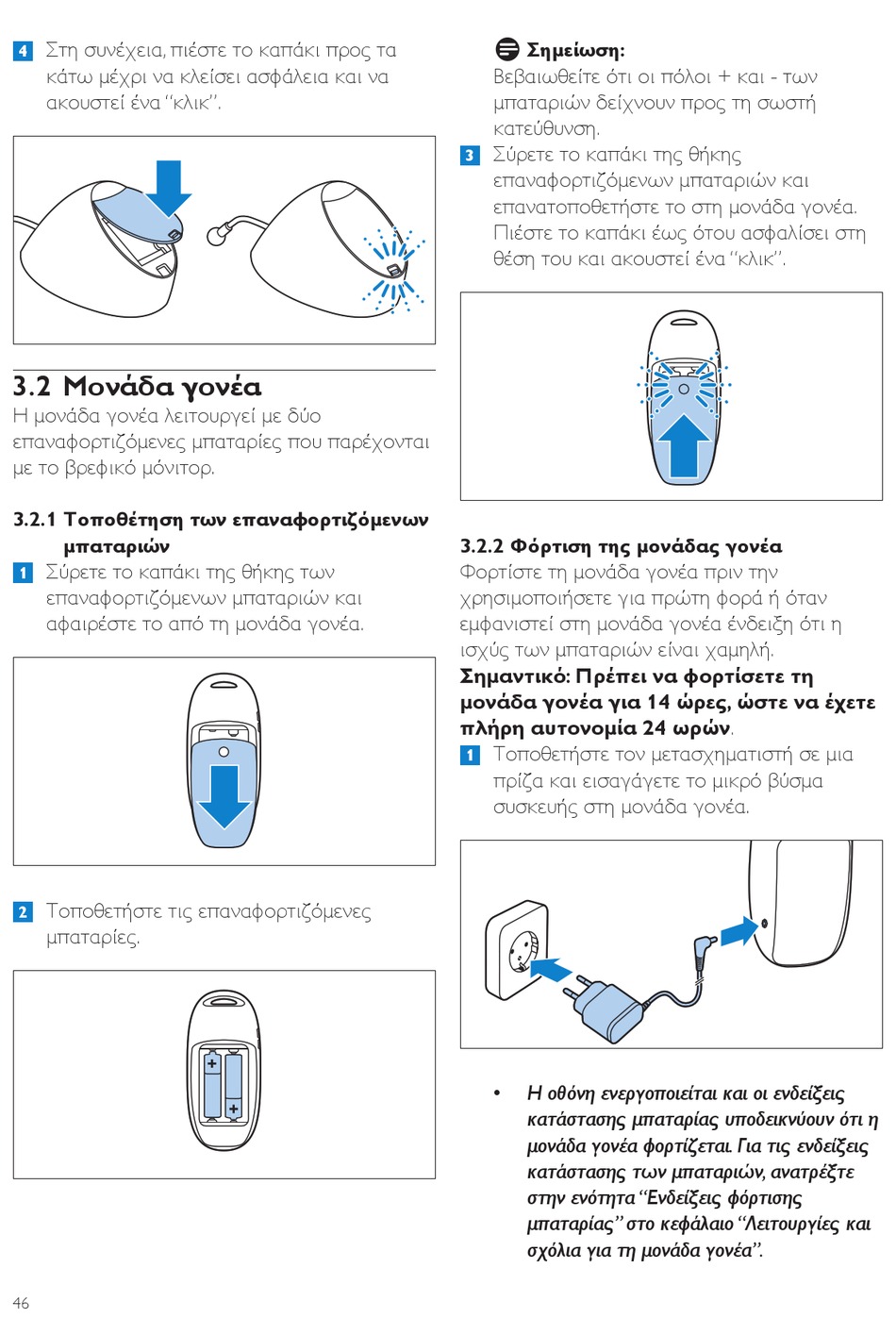 4 Στη συνέχεια, πιέστε το καπάκι προς τα κάτω μέχρι να κλείσει ασφάλεια και να ακουστεί ένα "κλικ".

3.2 Μονάδα γονέα

Η μονάδα γονέα λειτουργεί με δύο επαναφορτιζόμενες μπαταρίες που παρέχονται με το βρεφικό μόνιτορ.

3.2.1 Τοποθέτηση των επαναφορτιζόμενων μπαταριών

1 Σύρετε το καπάκι της θήκης των επαναφορτιζόμενων μπαταριών και αφαιρέστε το από τη μονάδα γονέα.

2 Τοποθετήστε τις επαναφορτιζόμενες μπαταρίες.

+

+

Σημείωση:

Βεβαιωθείτε ότι οι πόλοι + και - των μπαταριών δείχνουν προς τη σωστή κατεύθυνση.

3 Σύρετε το καπάκι της θήκης επαναφορτιζόμενων μπαταριών και επανατοποθετήστε το στη μονάδα γονέα. Πιέστε το καπάκι έως ότου ασφαλίσει στη θέση του και ακουστεί ένα "κλικ".

3.2.2 Φόρτιση της μονάδας γονέα

Φορτίστε τη μονάδα γονέα πριν την χρησιμοποιήσετε για πρώτη φορά ή όταν εμφανιστεί στη μονάδα γονέα ένδειξη ότι η ισχύς των μπαταριών είναι χαμηλή.

Σημαντικό: Πρέπει να φορτίσετε τη μονάδα γονέα για 14 ώρες, ώστε να έχετε πλήρη αυτονομία 24 ωρών.

1 Τοποθετήστε τον μετασχηματιστή σε μια πρίζα και εισαγάγετε το μικρό βύσμα συσκευής στη μονάδα γονέα.

• Η οθόνη ενεργοποιείται και οι ενδείξεις κατάστασης μπαταρίας υποδεικνύουν ότι η μονάδα γονέα φορτίζεται. Για τις ενδείξεις κατάστασης των μπαταριών, ανατρέξτε στην ενότητα "Ενδείξεις φόρτισης μπαταρίας" στο κεφάλαιο "Λειτουργίες και σχόλια για τη μονάδα γονέα".

46