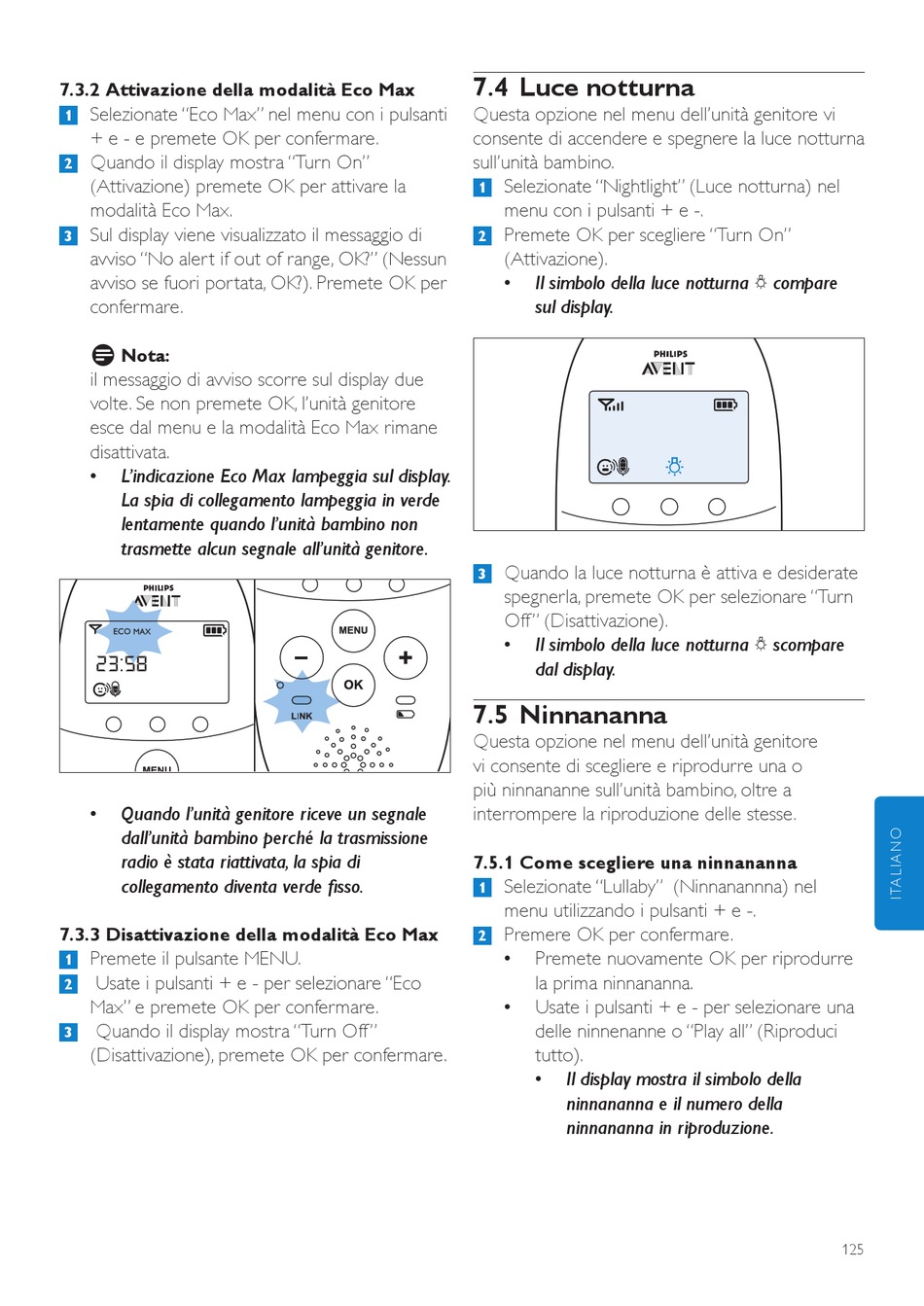 7.3.2 Attivazione della modalità Eco Max

1 Selezionate "Eco Max" nel menu con i pulsanti + e - e premete OK per confermare.

2 Quando il display mostra "Turn On" (Attivazione) premete OK per attivare la modalità Eco Max.

3 Sul display viene visualizzato il messaggio di avviso "No alert if out of range, OK?" (Nessun avviso se fuori portata, OK?). Premete OK per confermare.

Nota:
il messaggio di avviso scorre sul display due volte. Se non premete OK, l'unità genitore esce dal menu e la modalità Eco Max rimane disattivata.

• L'indicazione Eco Max lampeggia sul display. La spia di collegamento lampeggia in verde lentamente quando l'unità bambino non trasmette alcun segnale all'unità genitore.

PHILIPS
AVENT
ECO MAX
23:58
MENU
MENU
OK
LINK

• Quando l'unità genitore riceve un segnale dall'unità bambino perché la trasmissione radio è stata riattivata, la spia di collegamento diventa verde fisso.

7.3.3 Disattivazione della modalità Eco Max

1 Premete il pulsante MENU.

2 Usate i pulsanti + e - per selezionare "Eco Max" e premete OK per confermare.

3 Quando il display mostra "Turn Off" (Disattivazione), premete OK per confermare.

7.4 Luce notturna

Questa opzione nel menu dell'unità genitore vi consente di accendere e spegnere la luce notturna sull'unità bambino.

1 Selezionate "Nightlight" (Luce notturna) nel menu con i pulsanti + e -.

2 Premete OK per scegliere "Turn On" (Attivazione).

• Il simbolo della luce notturna compare sul display.

PHILIPS
AVENT

3 Quando la luce notturna è attiva e desiderate spegnerla, premete OK per selezionare "Turn Off" (Disattivazione).

• Il simbolo della luce notturna scompare dal display.

7.5 Ninnananna

Questa opzione nel menu dell'unità genitore vi consente di scegliere e riprodurre una o più ninnananne sull'unità bambino, oltre a interrompere la riproduzione delle stesse.

7.5.1 Come scegliere una ninnananna

1 Selezionate "Lullaby" (Ninnanannna) nel menu utilizzando i pulsanti + e -.

2 Premere OK per confermare.

• Premete nuovamente OK per riprodurre la prima ninnananna.

• Usate i pulsanti + e - per selezionare una delle ninnenanne o "Play all" (Riproduci tutto).

• Il display mostra il simbolo della ninnananna e il numero della ninnananna in riproduzione.

ITALIANO

125