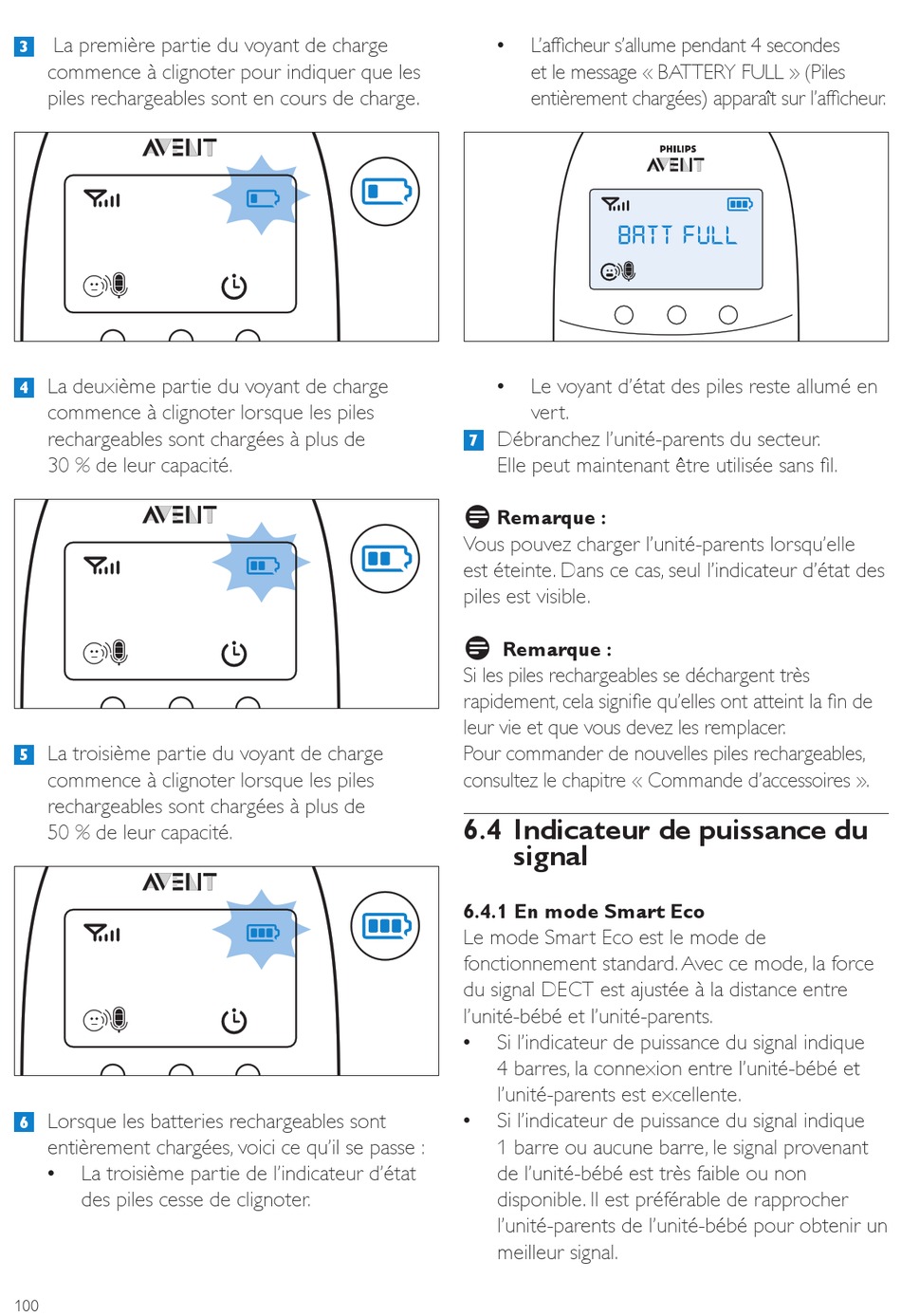 3 La première partie du voyant de charge commence à clignoter pour indiquer que les piles rechargeables sont en cours de charge.

AVENT

4 La deuxième partie du voyant de charge commence à clignoter lorsque les piles rechargeables sont chargées à plus de 30 % de leur capacité.

AVENT

5 La troisième partie du voyant de charge commence à clignoter lorsque les piles rechargeables sont chargées à plus de 50 % de leur capacité.

AVENT

6 Lorsque les batteries rechargeables sont entièrement chargées, voici ce qu'il se passe :
• La troisième partie de l'indicateur d'état des piles cesse de clignoter.

• L'afficheur s'allume pendant 4 secondes et le message « BATTERY FULL » (Piles entièrement chargées) apparaît sur l'afficheur.

PHILIPS
AVENT
BATT FULL

• Le voyant d'état des piles reste allumé en vert.
7 Débranchez l'unité-parents du secteur. Elle peut maintenant être utilisée sans fil.

Remarque :
Vous pouvez charger l'unité-parents lorsqu'elle est éteinte. Dans ce cas, seul l'indicateur d'état des piles est visible.

Remarque :
Si les piles rechargeables se déchargent très rapidement, cela signifie qu'elles ont atteint la fin de leur vie et que vous devez les remplacer. Pour commander de nouvelles piles rechargeables, consultez le chapitre « Commande d'accessoires ».

6.4 Indicateur de puissance du signal

6.4.1 En mode Smart Eco
Le mode Smart Eco est le mode de fonctionnement standard. Avec ce mode, la force du signal DECT est ajustée à la distance entre l'unité-bébé et l'unité-parents.
• Si l'indicateur de puissance du signal indique 4 barres, la connexion entre l'unité-bébé et l'unité-parents est excellente.
• Si l'indicateur de puissance du signal indique 1 barre ou aucune barre, le signal provenant de l'unité-bébé est très faible ou non disponible. Il est préférable de rapprocher l'unité-parents de l'unité-bébé pour obtenir un meilleur signal.

100