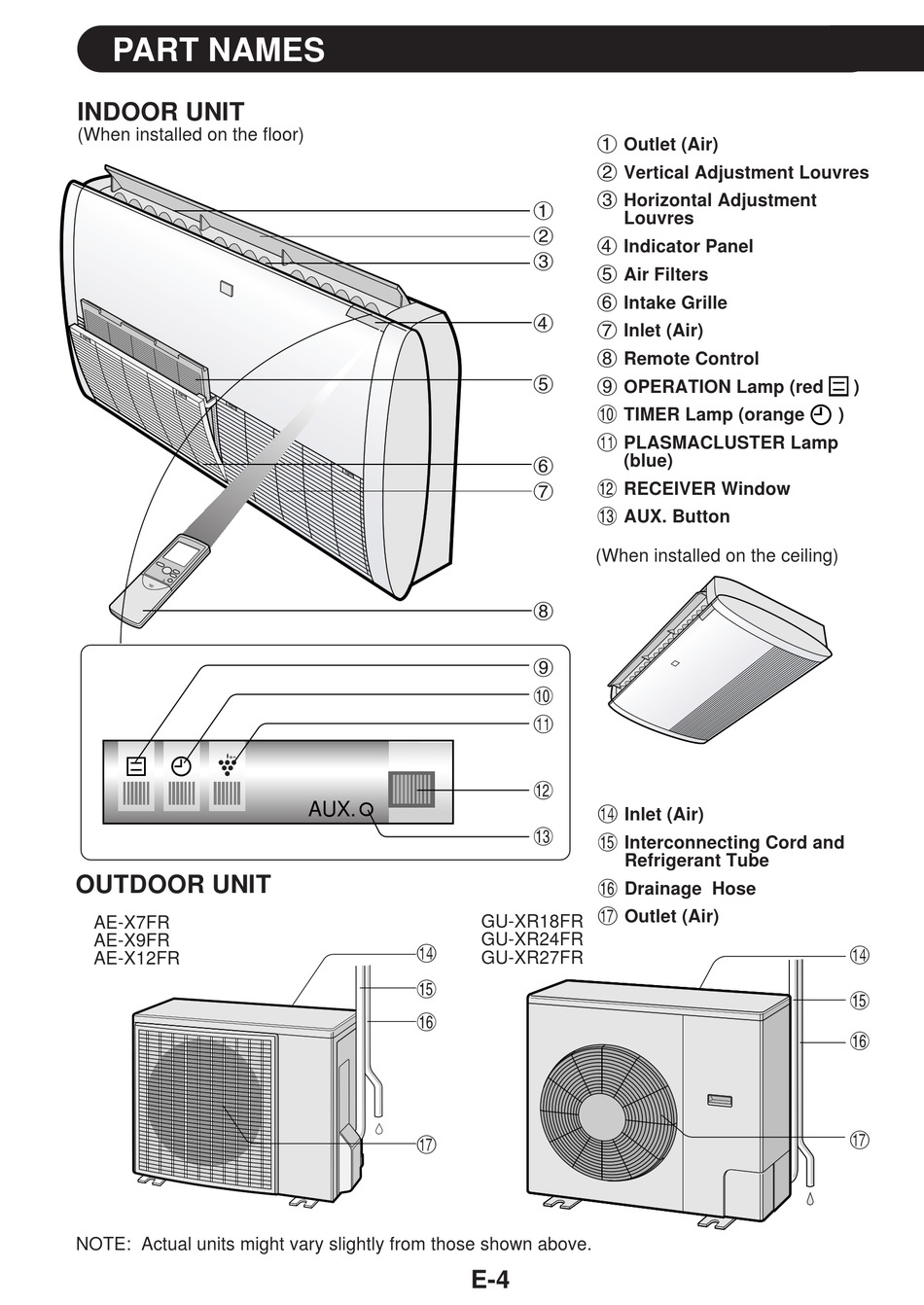 PART NAMES

INDOOR UNIT
(When installed on the floor)

①
②
③
④
⑤
⑥
⑦
⑧
⑨
⑩
⑪
⑫
⑬

AUX.

① Outlet (Air)
② Vertical Adjustment Louvres
③ Horizontal Adjustment Louvres
④ Indicator Panel
⑤ Air Filters
⑥ Intake Grille
⑦ Inlet (Air)
⑧ Remote Control
⑨ OPERATION Lamp (red )
⑩ TIMER Lamp (orange )
⑪ PLASMACLUSTER Lamp (blue)
⑫ RECEIVER Window
⑬ AUX. Button

(When installed on the ceiling)

⑭ Inlet (Air)
⑮ Interconnecting Cord and Refrigerant Tube
⑯ Drainage Hose
⑰ Outlet (Air)

OUTDOOR UNIT

AE-X7FR
AE-X9FR
AE-X12FR

⑭
⑮
⑯
⑰

GU-XR18FR
GU-XR24FR
GU-XR27FR

⑭
⑮
⑯
⑰

NOTE: Actual units might vary slightly from those shown above.

E-4