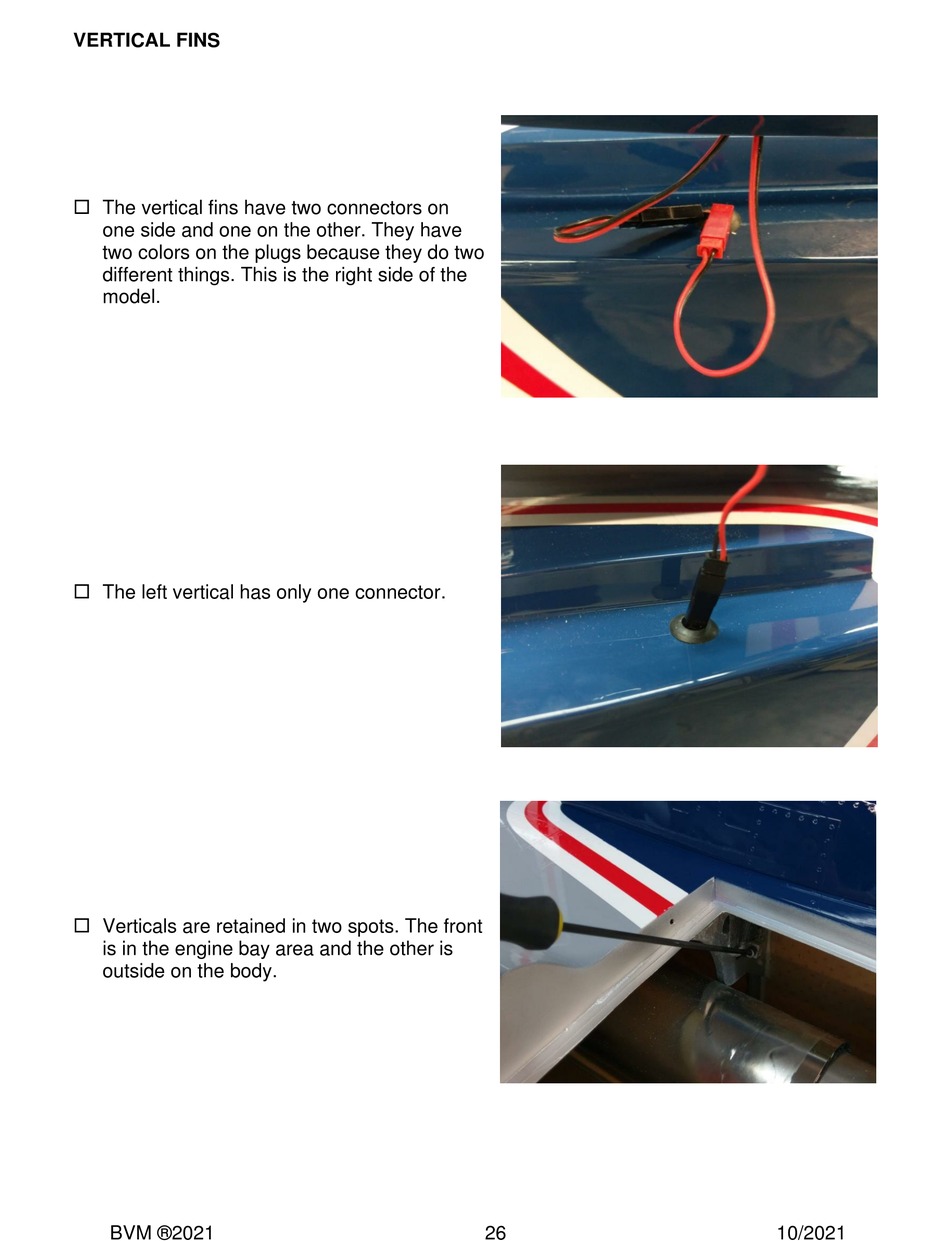 VERTICAL FINS

☐ The vertical fins have two connectors on one side and one on the other. They have two colors on the plugs because they do two different things. This is the right side of the model.

☐ The left vertical has only one connector.

☐ Verticals are retained in two spots. The front is in the engine bay area and the other is outside on the body.

BVM ®2021 26 10/2021