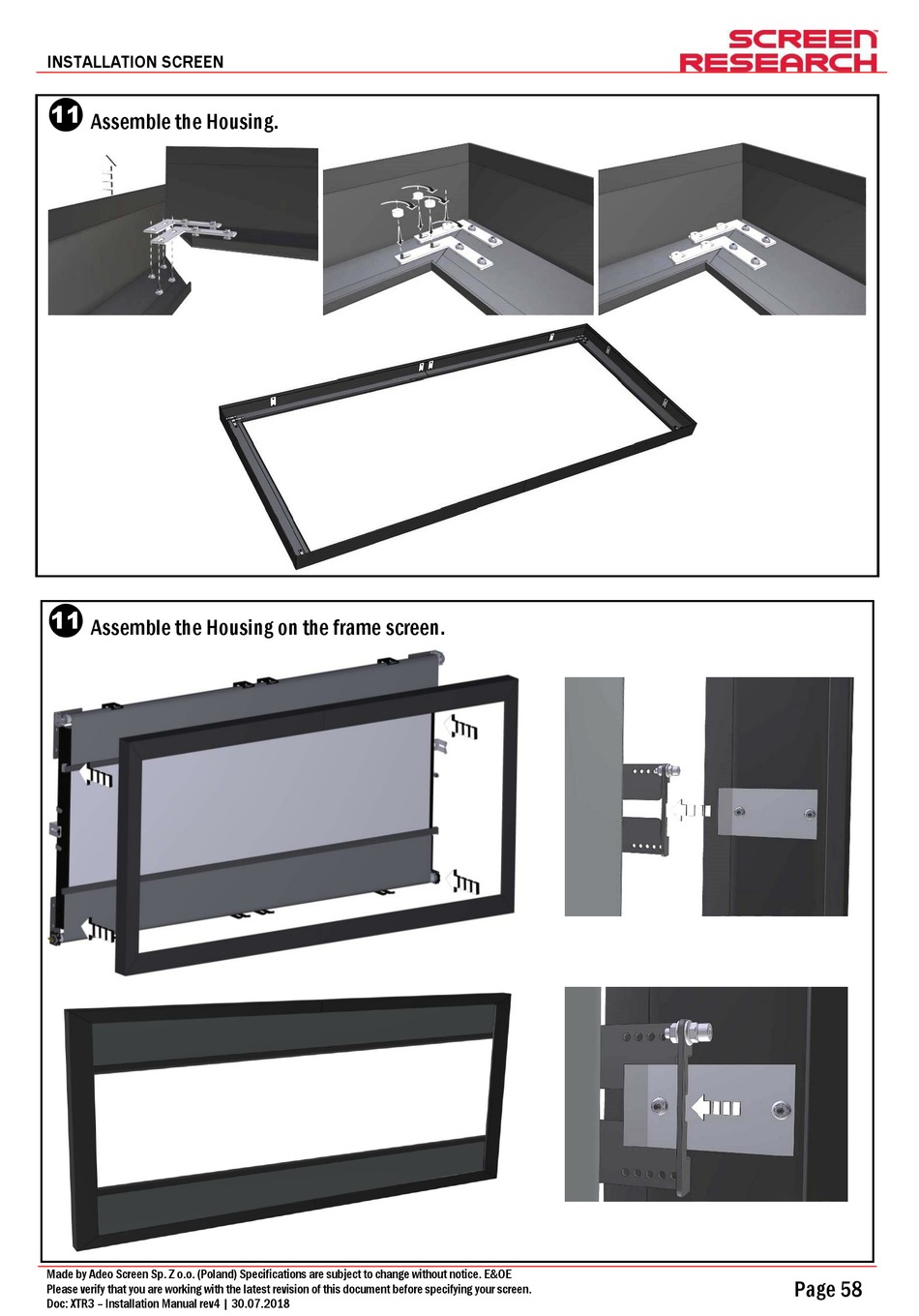 INSTALLATION SCREEN

SCREEN RESEARCH

11 Assemble the Housing.

11 Assemble the Housing on the frame screen.

Made by Adeo Screen Sp. Z o.o. (Poland) Specifications are subject to change without notice. E&OE
Please verify that you are working with the latest revision of this document before specifying your screen.
Doc: XTR3 – Installation Manual rev4 | 30.07.2018

Page 58