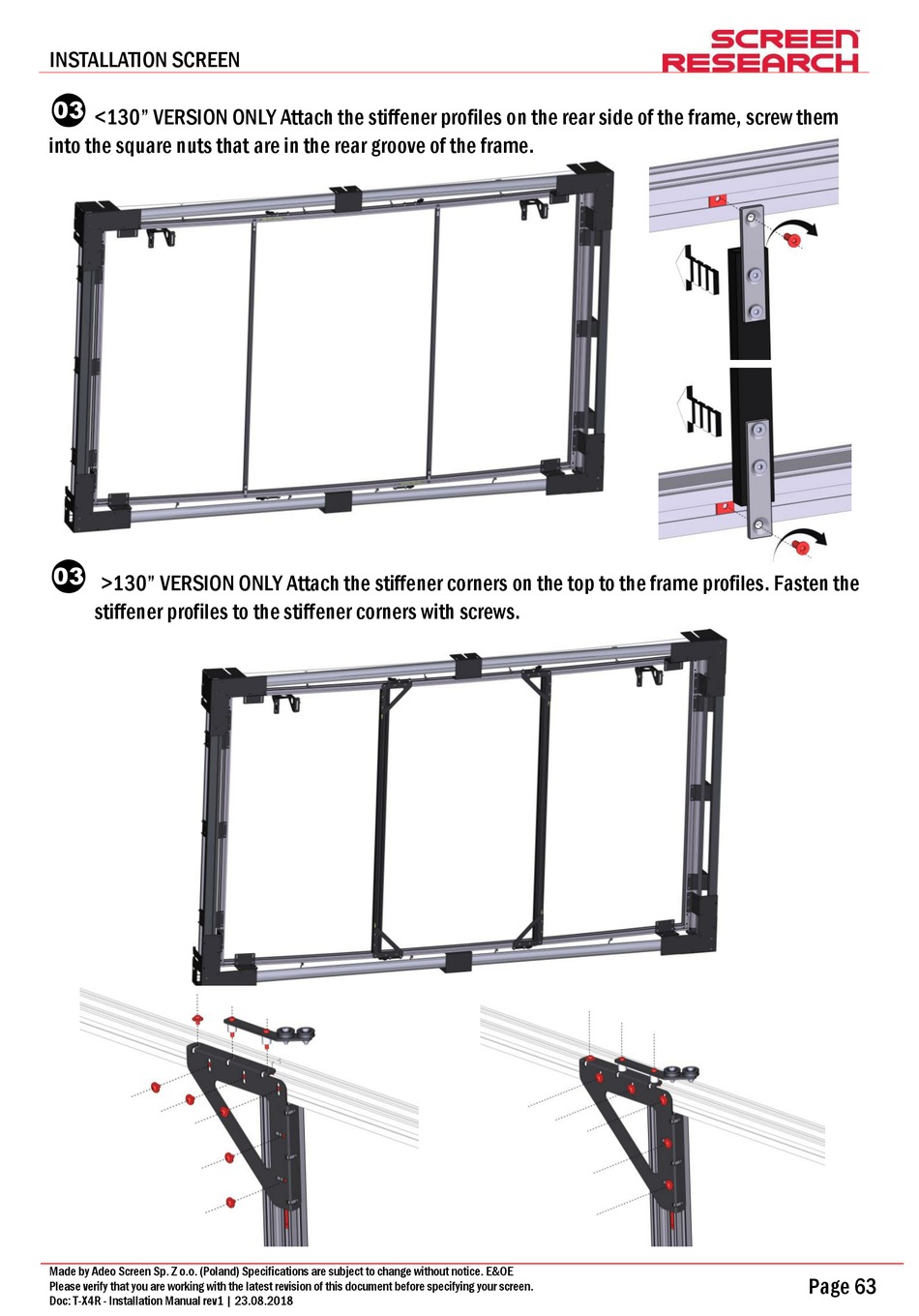 INSTALLATION SCREEN

SCREEN RESEARCH

03 <130" VERSION ONLY Attach the stiffener profiles on the rear side of the frame, screw them into the square nuts that are in the rear groove of the frame.

03 >130" VERSION ONLY Attach the stiffener corners on the top to the frame profiles. Fasten the stiffener profiles to the stiffener corners with screws.

Made by Adeo Screen Sp. Z o.o. (Poland) Specifications are subject to change without notice. E&OE
Please verify that you are working with the latest revision of this document before specifying your screen.
Doc: T-X4R - Installation Manual rev1 | 23.08.2018

Page 63