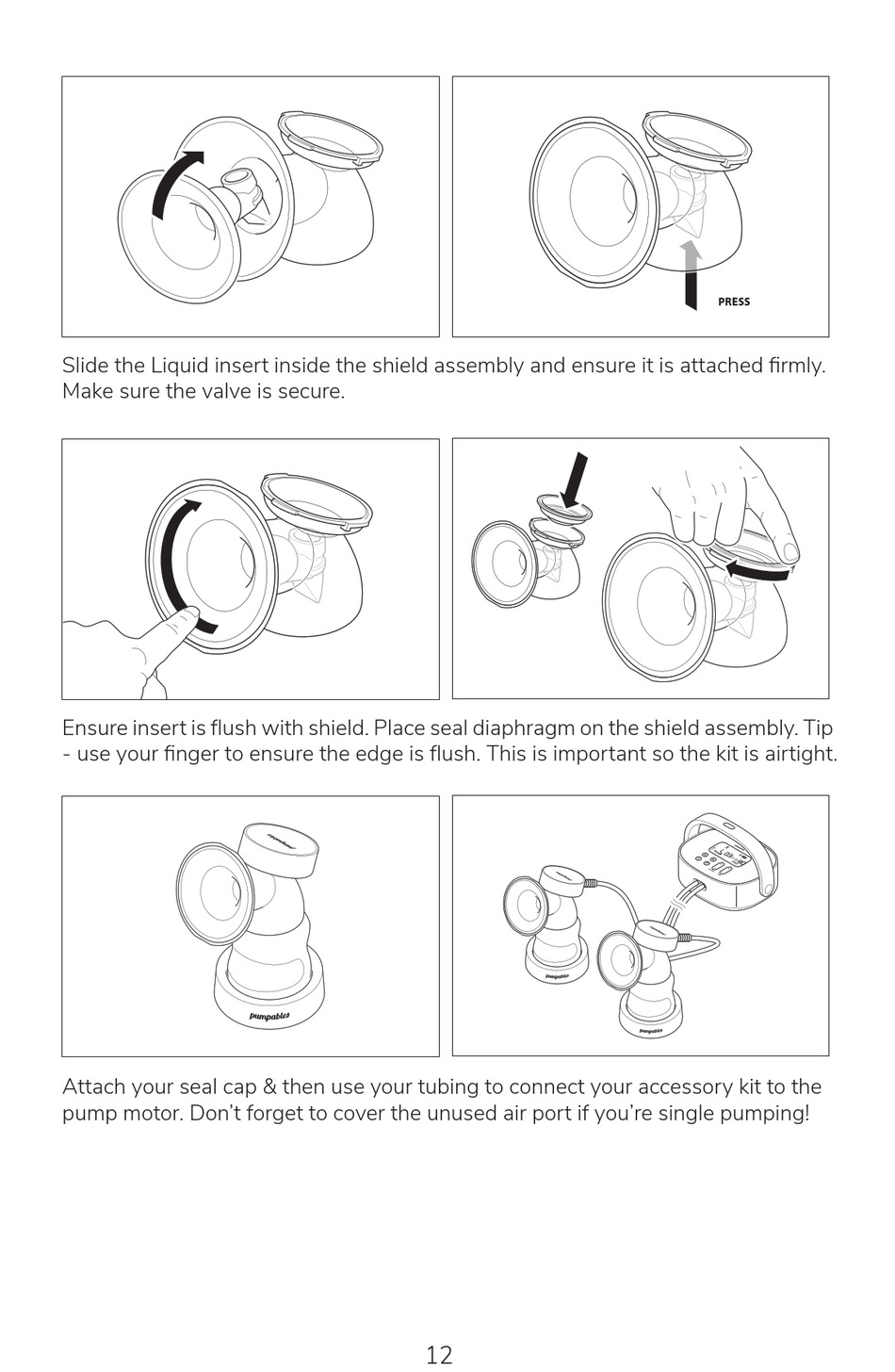 PRESS

Slide the Liquid insert inside the shield assembly and ensure it is attached firmly. Make sure the valve is secure.

Ensure insert is flush with shield. Place seal diaphragm on the shield assembly. Tip - use your finger to ensure the edge is flush. This is important so the kit is airtight.

pumpables

pumpables

pumpables

Attach your seal cap & then use your tubing to connect your accessory kit to the pump motor. Don't forget to cover the unused air port if you're single pumping!

12