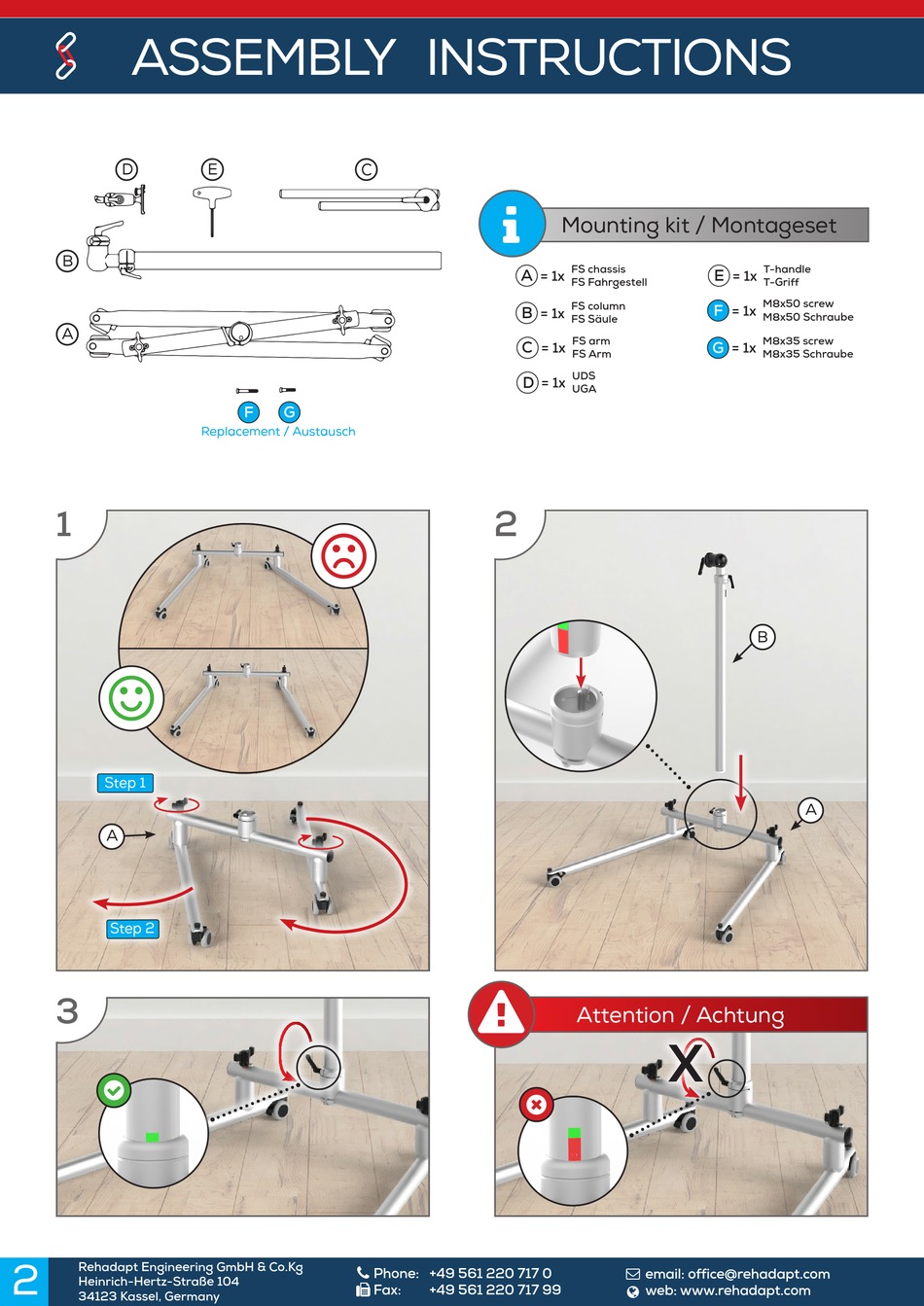 ASSEMBLY INSTRUCTIONS

D E C
B
A

F G
Replacement / Austausch

Mounting kit / Montageset

A = 1x FS chassis
FS Fahrgestell

B = 1x FS column
FS Säule

C = 1x FS arm
FS Arm

D = 1x UDS
UGA

E = 1x T-handle
T-Griff

F = 1x M8x50 screw
M8x50 Schraube

G = 1x M8x35 screw
M8x35 Schraube

1

Step 1
A
Step 2

2

B
A

3

Attention / Achtung

X

2

Rehadapt Engineering GmbH & Co.Kg
Heinrich-Hertz-Straße 104
34123 Kassel, Germany

Phone: +49 561 220 717 0
Fax: +49 561 220 717 99

email: office@rehadapt.com
web: www.rehadapt.com