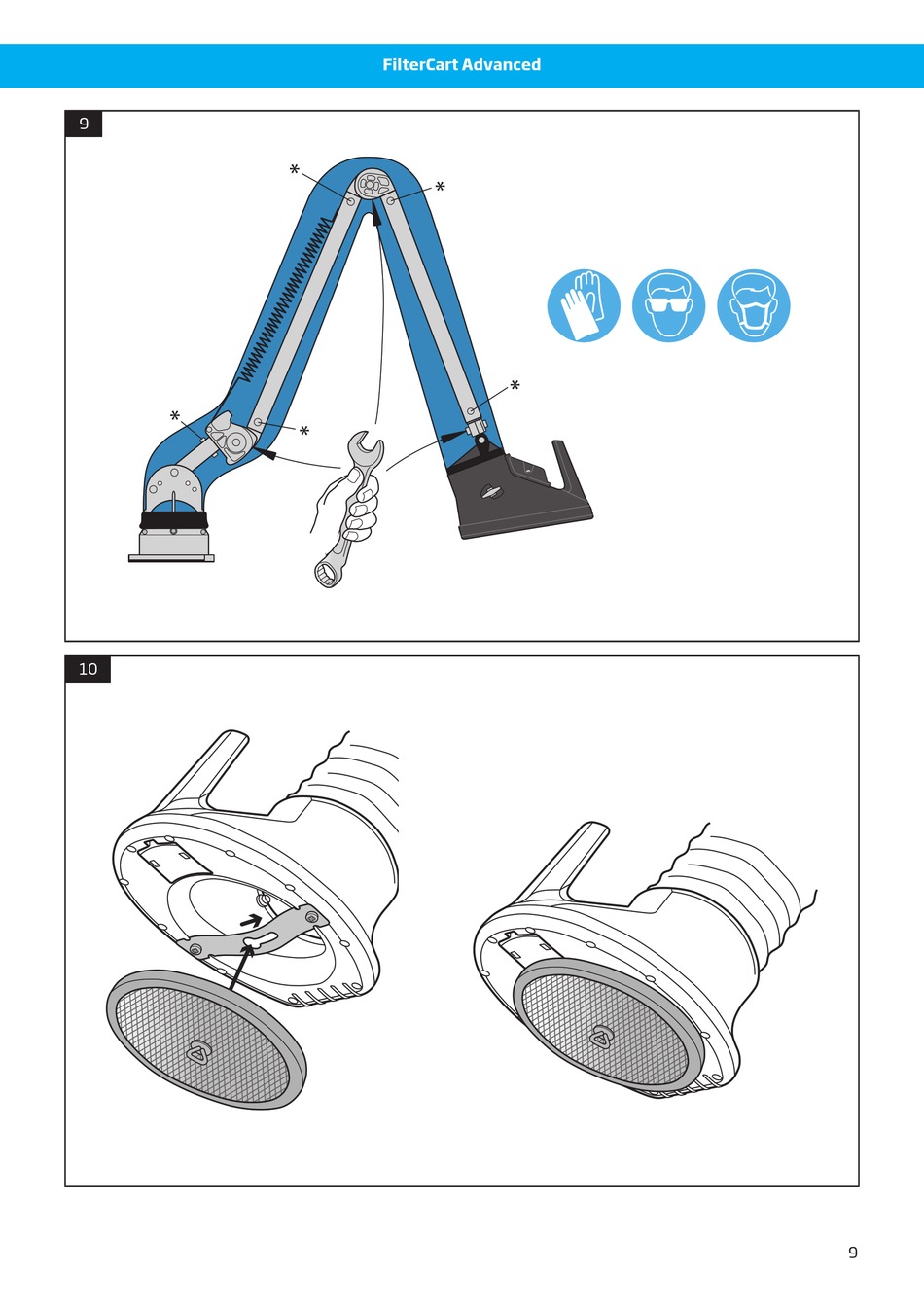 FilterCart Advanced

9

*

*

*

*

*

10

9