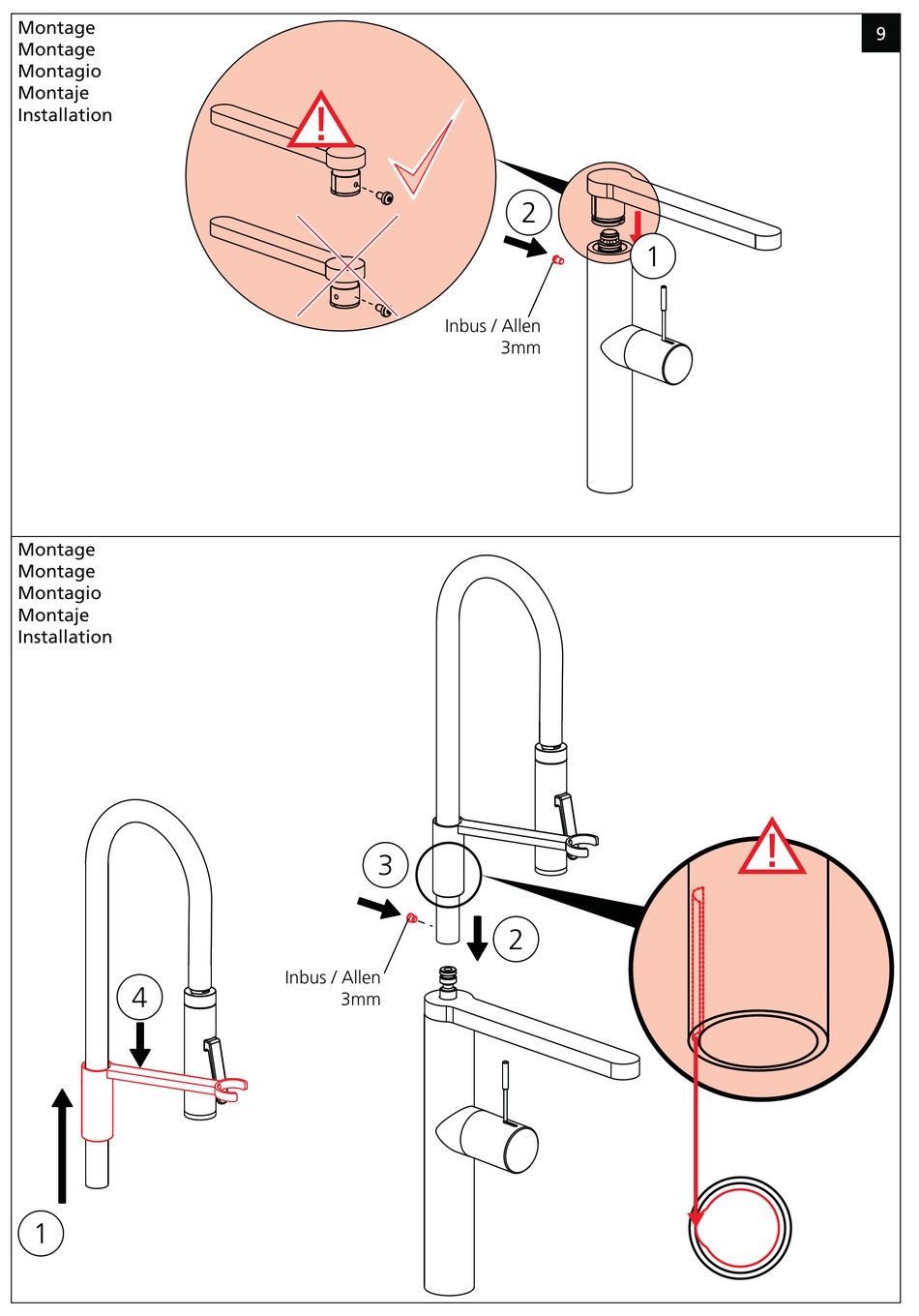 Montage
Montage
Montagio
Montaje
Installation

9

2

1

Inbus / Allen
3mm

Montage
Montage
Montagio
Montaje
Installation

3

2

Inbus / Allen
3mm

4

1