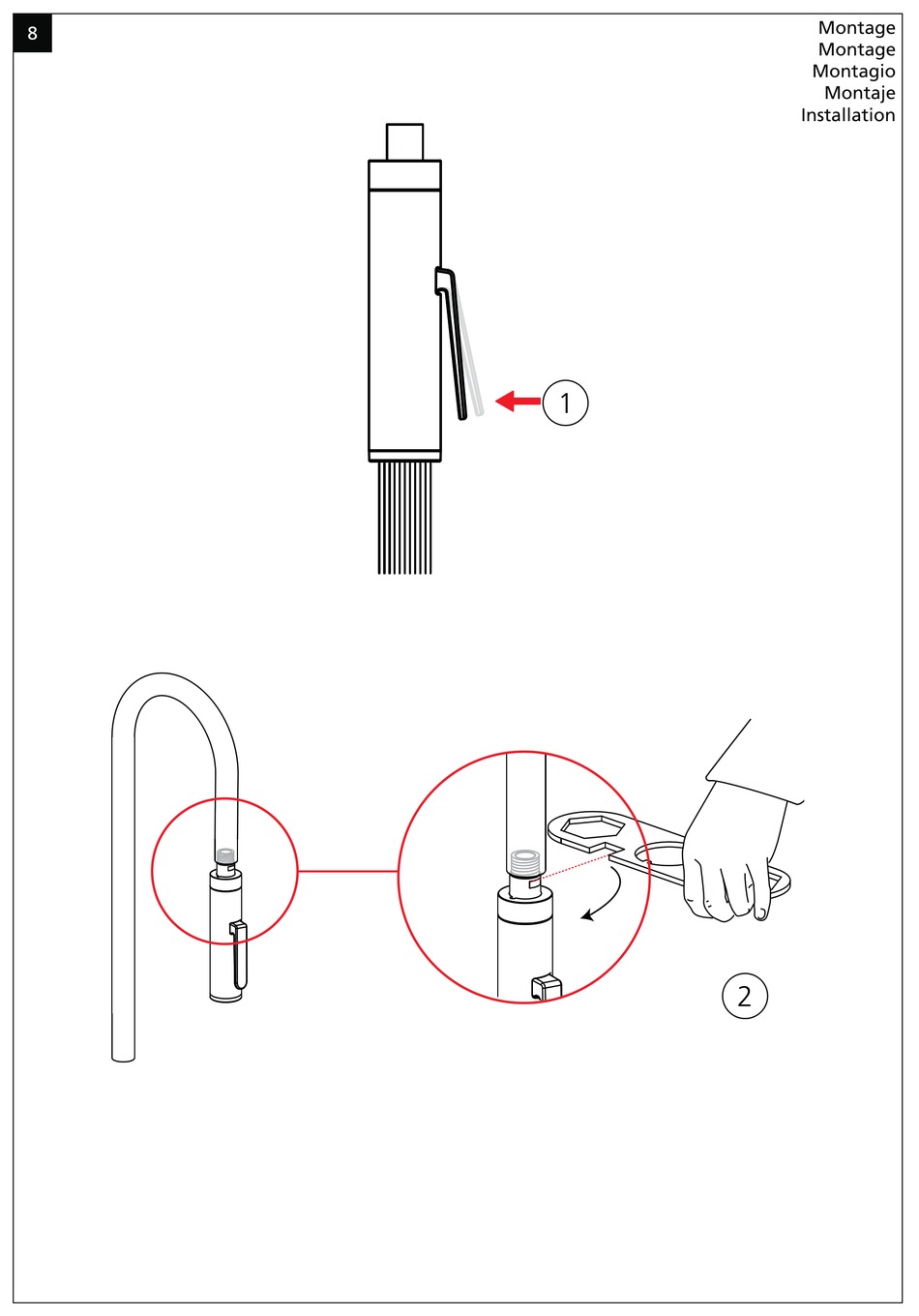 8

Montage
Montage
Montagio
Montaje
Installation

1

2