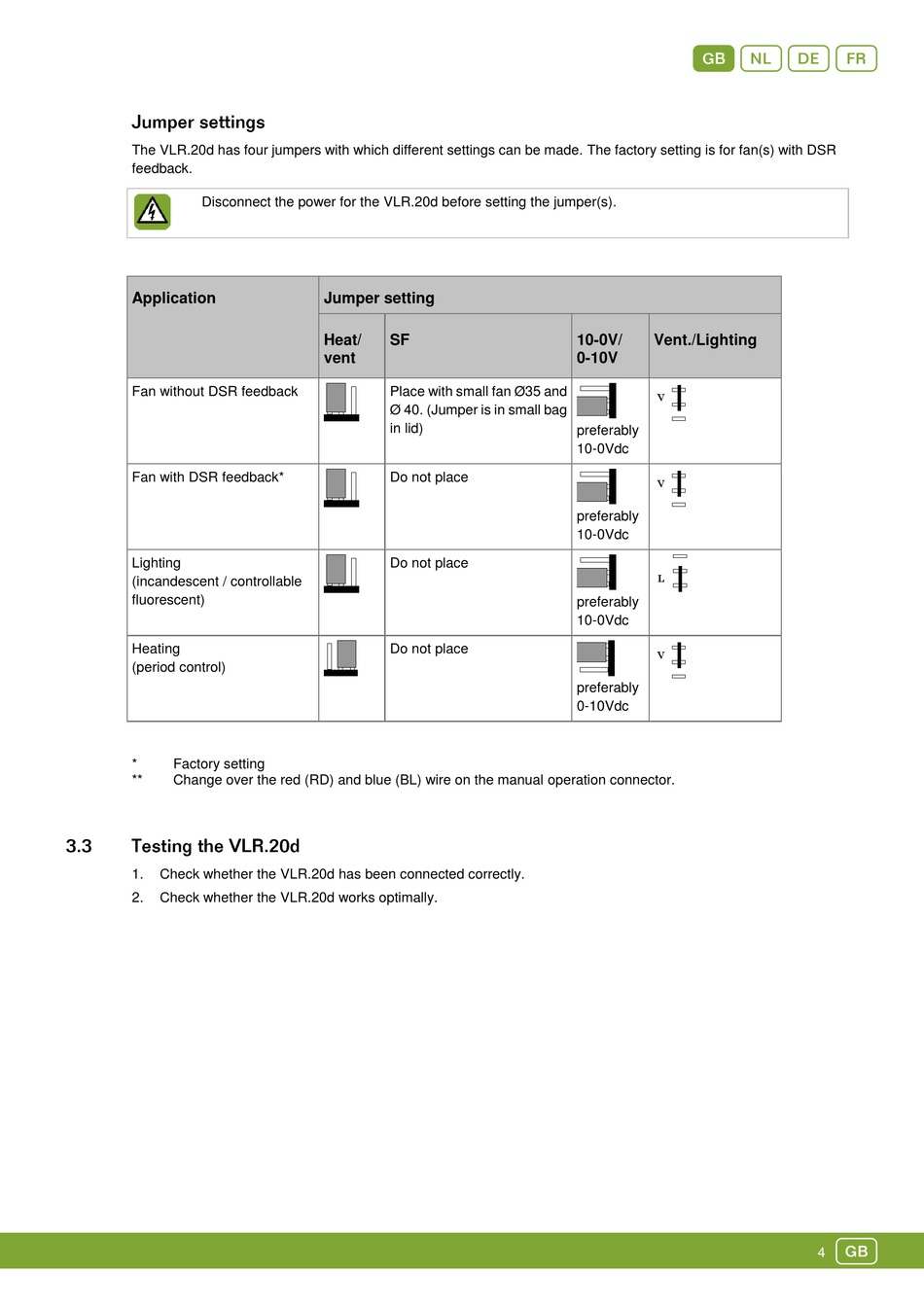 GB NL DE FR

Jumper settings

The VLR.20d has four jumpers with which different settings can be made. The factory setting is for fan(s) with DSR feedback.

Disconnect the power for the VLR.20d before setting the jumper(s).

| Application | Jumper setting | | | |
|---|---|---|---|---|
| | Heat/ vent | SF | 10-0V/ 0-10V | Vent./Lighting |
| Fan without DSR feedback | | Place with small fan Ø35 and Ø 40. (Jumper is in small bag in lid) | preferably 10-0Vdc | V |
| Fan with DSR feedback* | | Do not place | preferably 10-0Vdc | V |
| Lighting (incandescent / controllable fluorescent) | | Do not place | preferably 10-0Vdc | L |
| Heating (period control) | | Do not place | preferably 0-10Vdc | V |

* Factory setting
** Change over the red (RD) and blue (BL) wire on the manual operation connector.

3.3 Testing the VLR.20d

1. Check whether the VLR.20d has been connected correctly.
2. Check whether the VLR.20d works optimally.

4 GB