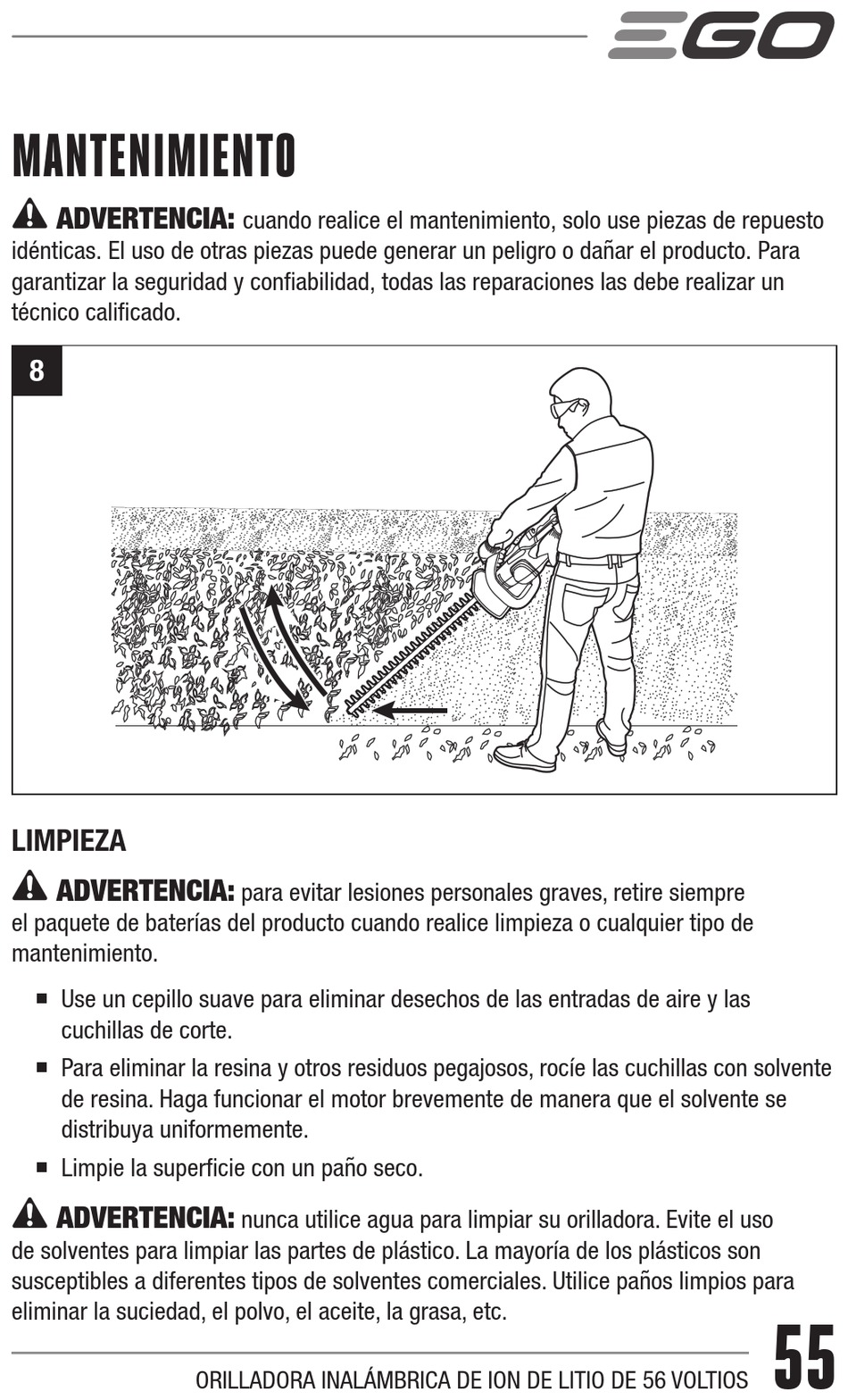 EGO

MANTENIMIENTO

ADVERTENCIA: cuando realice el mantenimiento, solo use piezas de repuesto idénticas. El uso de otras piezas puede generar un peligro o dañar el producto. Para garantizar la seguridad y confiabilidad, todas las reparaciones las debe realizar un técnico calificado.

8

LIMPIEZA

ADVERTENCIA: para evitar lesiones personales graves, retire siempre el paquete de baterías del producto cuando realice limpieza o cualquier tipo de mantenimiento.

■ Use un cepillo suave para eliminar desechos de las entradas de aire y las cuchillas de corte.

■ Para eliminar la resina y otros residuos pegajosos, rocíe las cuchillas con solvente de resina. Haga funcionar el motor brevemente de manera que el solvente se distribuya uniformemente.

■ Limpie la superficie con un paño seco.

ADVERTENCIA: nunca utilice agua para limpiar su orilladora. Evite el uso de solventes para limpiar las partes de plástico. La mayoría de los plásticos son susceptibles a diferentes tipos de solventes comerciales. Utilice paños limpios para eliminar la suciedad, el polvo, el aceite, la grasa, etc.

ORILLADORA INALÁMBRICA DE ION DE LITIO DE 56 VOLTIOS 55