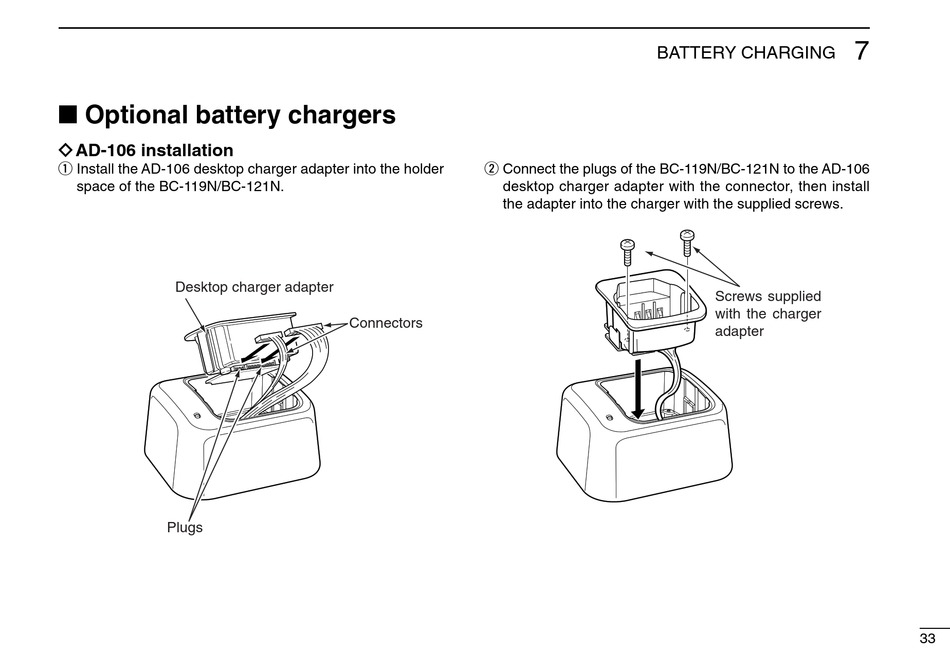 BATTERY CHARGING 7

■ Optional battery chargers

◇ AD-106 installation

① Install the AD-106 desktop charger adapter into the holder space of the BC-119N/BC-121N.

Desktop charger adapter

Connectors

Plugs

② Connect the plugs of the BC-119N/BC-121N to the AD-106 desktop charger adapter with the connector, then install the adapter into the charger with the supplied screws.

Screws supplied with the charger adapter

33