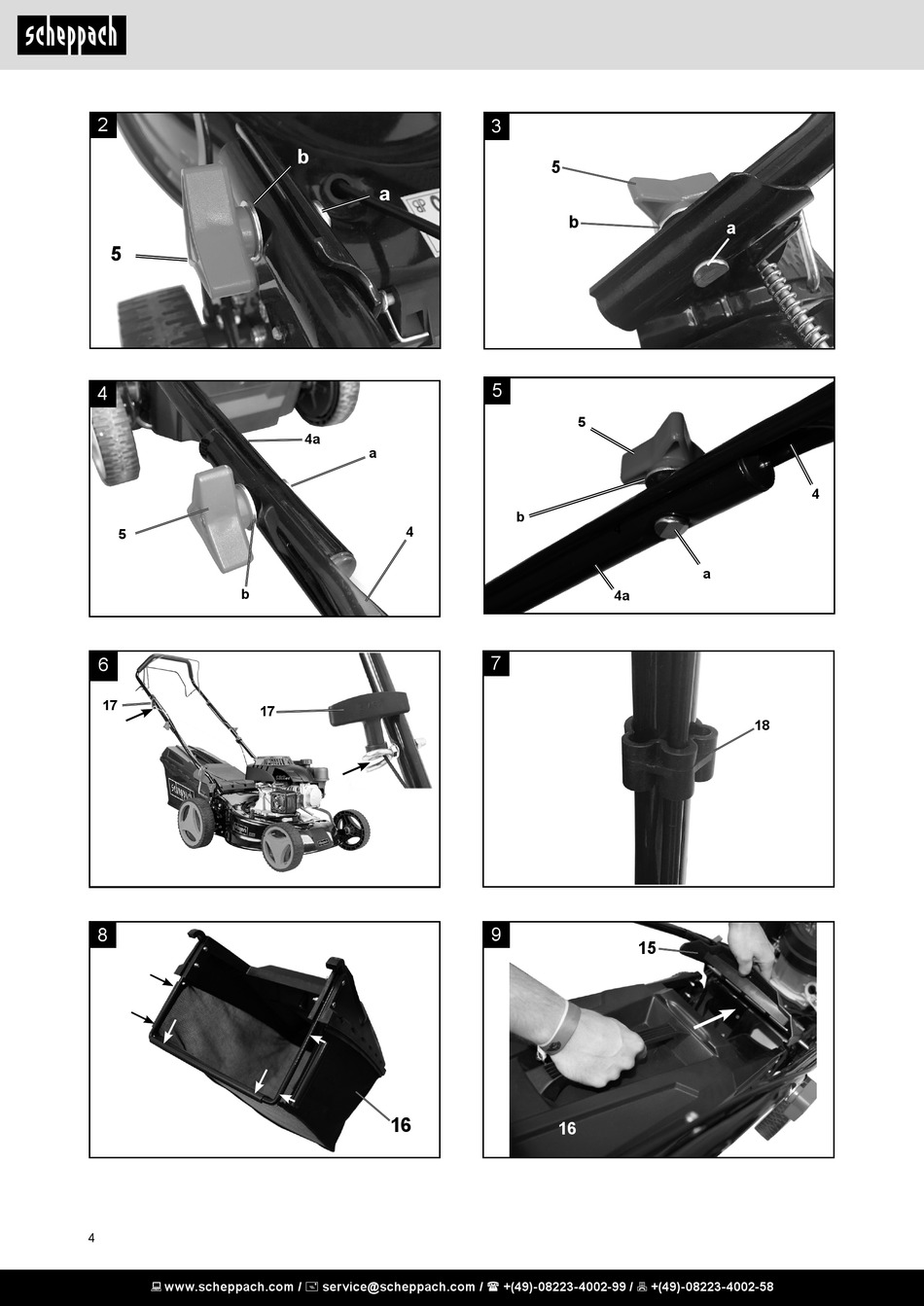 scheppach

2
b
a
5

3
5
b
a

4
4a
a
5
4
b

5
5
4
b
a
4a

6
17
17

7
18

8
16

9
15
16

4

www.scheppach.com / service@scheppach.com / +(49)-08223-4002-99 / +(49)-08223-4002-58