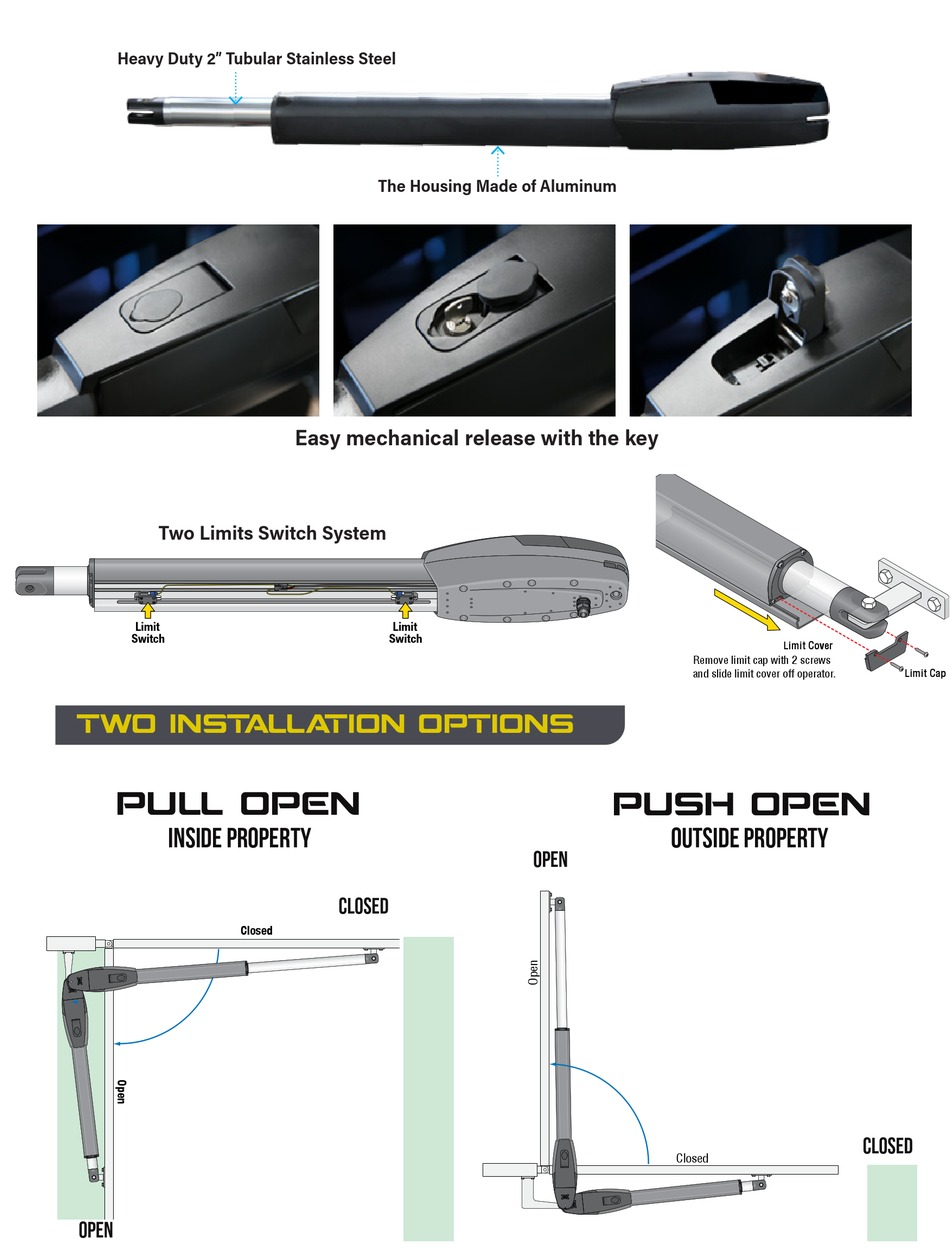 Heavy Duty 2" Tubular Stainless Steel

The Housing Made of Aluminum

Easy mechanical release with the key

Two Limits Switch System

Limit Switch

Limit Switch

Limit Cover
Remove limit cap with 2 screws and slide limit cover off operator.

Limit Cap

TWO INSTALLATION OPTIONS

PULL OPEN
INSIDE PROPERTY

CLOSED

Closed

Open

OPEN

PUSH OPEN
OUTSIDE PROPERTY

OPEN

Open

Closed

CLOSED