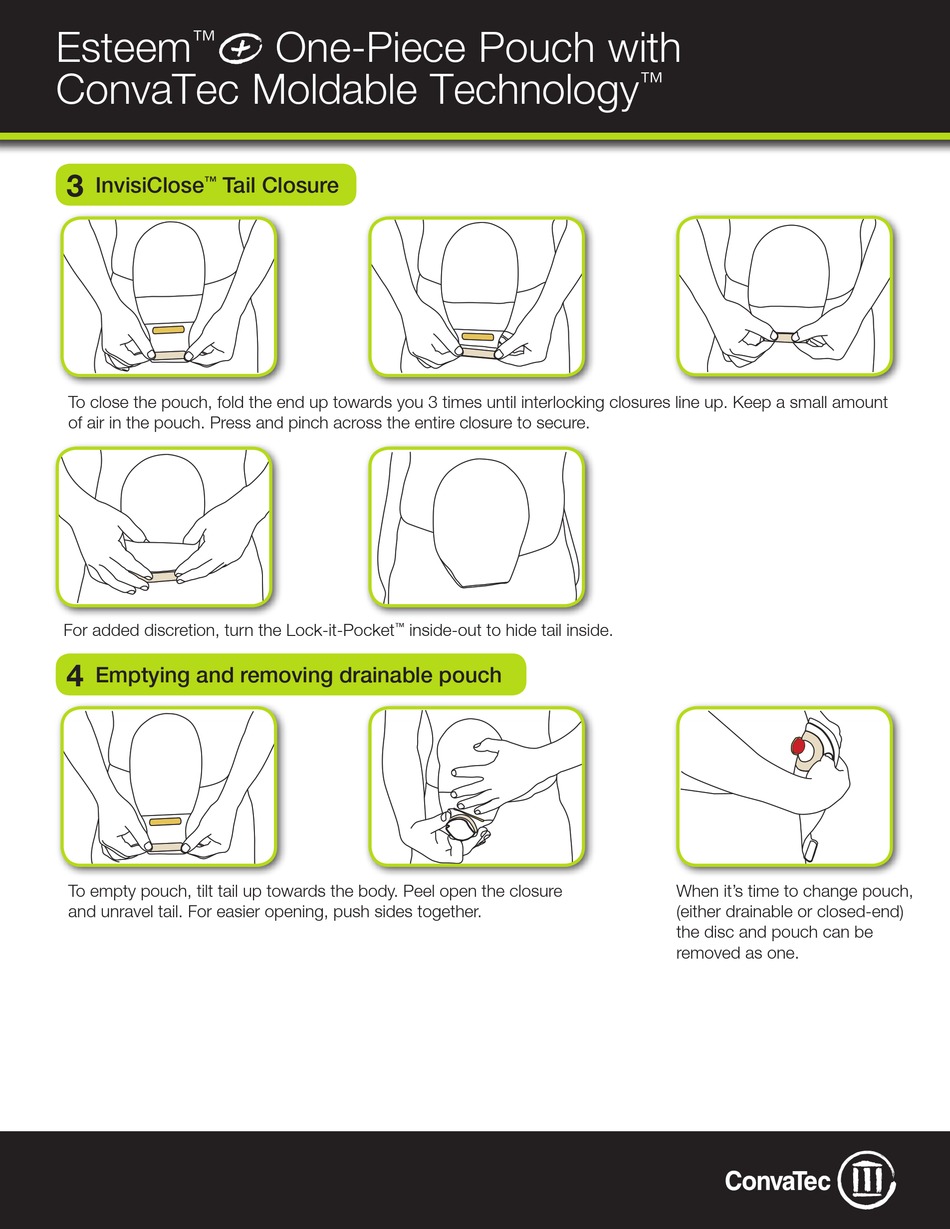 Esteem™ + One-Piece Pouch with ConvaTec Moldable Technology™

3 InvisiClose™ Tail Closure

To close the pouch, fold the end up towards you 3 times until interlocking closures line up. Keep a small amount of air in the pouch. Press and pinch across the entire closure to secure.

For added discretion, turn the Lock-it-Pocket™ inside-out to hide tail inside.

4 Emptying and removing drainable pouch

To empty pouch, tilt tail up towards the body. Peel open the closure and unravel tail. For easier opening, push sides together.

When it's time to change pouch, (either drainable or closed-end) the disc and pouch can be removed as one.

ConvaTec