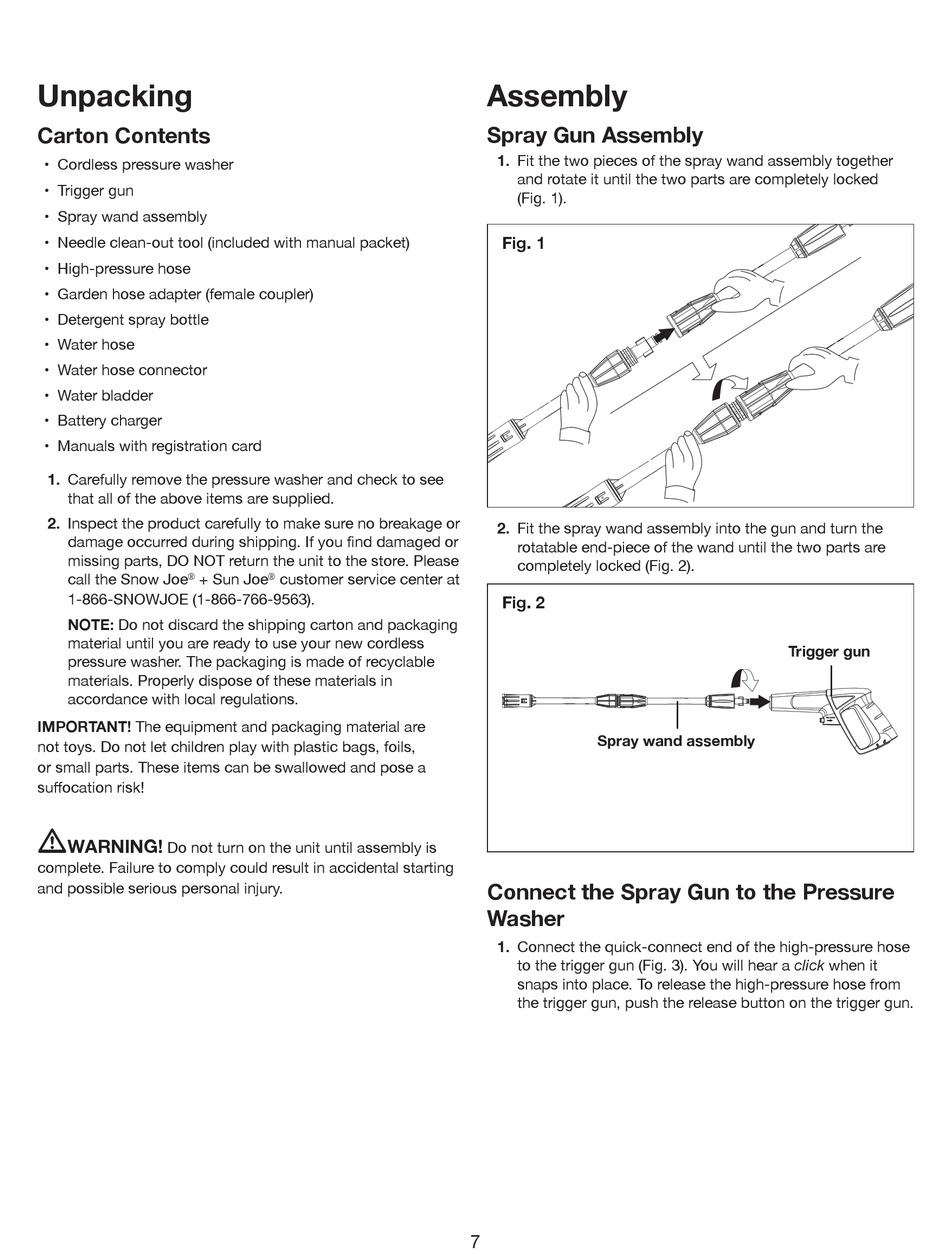 Unpacking

Carton Contents

• Cordless pressure washer
• Trigger gun
• Spray wand assembly
• Needle clean-out tool (included with manual packet)
• High-pressure hose
• Garden hose adapter (female coupler)
• Detergent spray bottle
• Water hose
• Water hose connector
• Water bladder
• Battery charger
• Manuals with registration card

1. Carefully remove the pressure washer and check to see that all of the above items are supplied.

2. Inspect the product carefully to make sure no breakage or damage occurred during shipping. If you find damaged or missing parts, DO NOT return the unit to the store. Please call the Snow Joe® + Sun Joe® customer service center at 1-866-SNOWJOE (1-866-766-9563).

NOTE: Do not discard the shipping carton and packaging material until you are ready to use your new cordless pressure washer. The packaging is made of recyclable materials. Properly dispose of these materials in accordance with local regulations.

IMPORTANT! The equipment and packaging material are not toys. Do not let children play with plastic bags, foils, or small parts. These items can be swallowed and pose a suffocation risk!

WARNING! Do not turn on the unit until assembly is complete. Failure to comply could result in accidental starting and possible serious personal injury.

Assembly

Spray Gun Assembly

1. Fit the two pieces of the spray wand assembly together and rotate it until the two parts are completely locked (Fig. 1).

Fig. 1

2. Fit the spray wand assembly into the gun and turn the rotatable end-piece of the wand until the two parts are completely locked (Fig. 2).

Fig. 2

Trigger gun

Spray wand assembly

Connect the Spray Gun to the Pressure Washer

1. Connect the quick-connect end of the high-pressure hose to the trigger gun (Fig. 3). You will hear a click when it snaps into place. To release the high-pressure hose from the trigger gun, push the release button on the trigger gun.

7