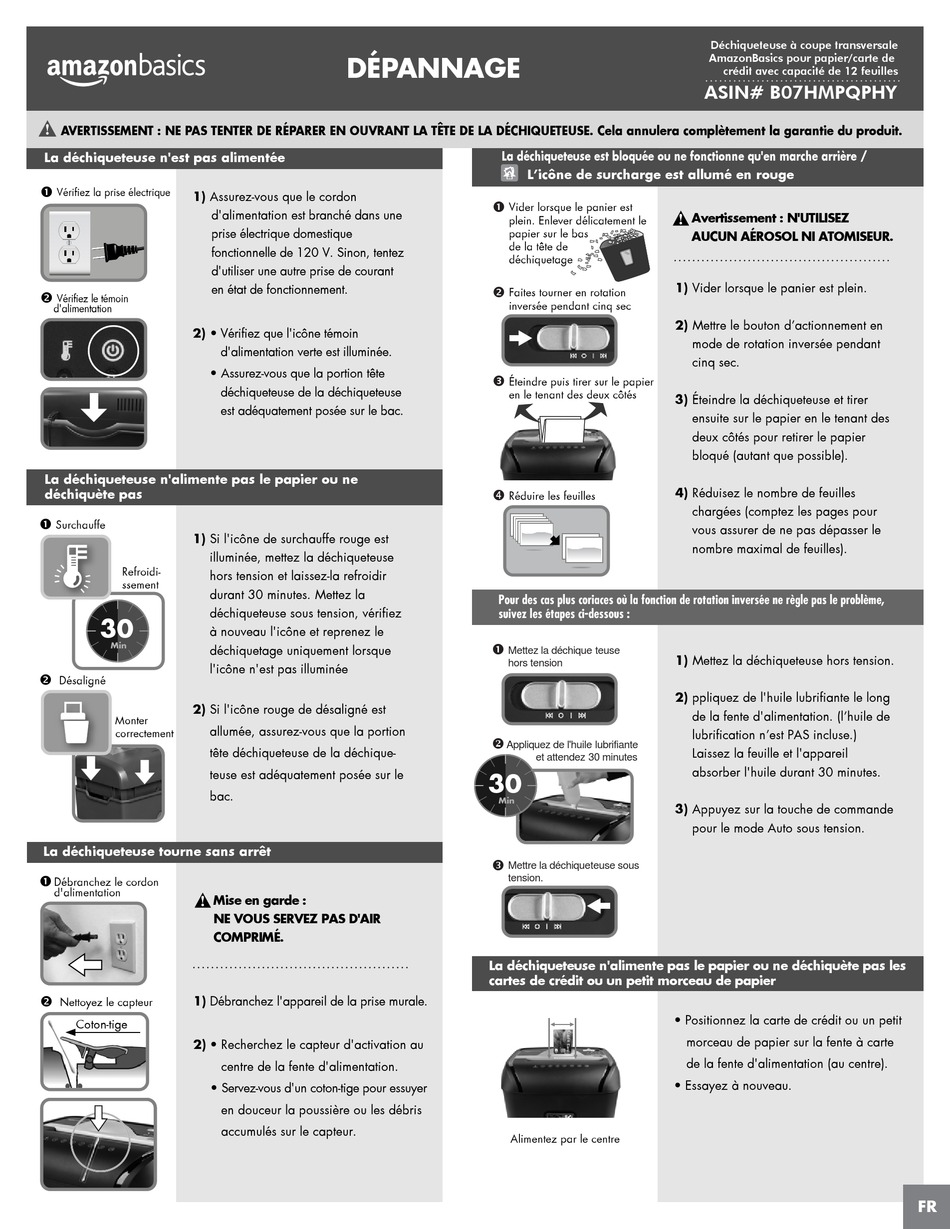 amazonbasics

DÉPANNAGE

Déchiqueteuse à coupe transversale AmazonBasics pour papier/carte de crédit avec capacité de 12 feuilles

ASIN# B07HMPQPHY

AVERTISSEMENT : NE PAS TENTER DE RÉPARER EN OUVRANT LA TÊTE DE LA DÉCHIQUETEUSE. Cela annulera complètement la garantie du produit.

La déchiqueteuse n'est pas alimentée

❶ Vérifiez la prise électrique

❷ Vérifiez le témoin d'alimentation

1) Assurez-vous que le cordon d'alimentation est branché dans une prise électrique domestique fonctionnelle de 120 V. Sinon, tentez d'utiliser une autre prise de courant en état de fonctionnement.

2) • Vérifiez que l'icône témoin d'alimentation verte est illuminée.
• Assurez-vous que la portion tête déchiqueteuse de la déchiqueteuse est adéquatement posée sur le bac.

La déchiqueteuse n'alimente pas le papier ou ne déchiquète pas

❶ Surchauffe

Refroidissement

30 Min

❷ Désaligné

Monter correctement

1) Si l'icône de surchauffe rouge est illuminée, mettez la déchiqueteuse hors tension et laissez-la refroidir durant 30 minutes. Mettez la déchiqueteuse sous tension, vérifiez à nouveau l'icône et reprenez le déchiquetage uniquement lorsque l'icône n'est pas illuminée

2) Si l'icône rouge de désaligné est allumée, assurez-vous que la portion tête déchiqueteuse de la déchiqueteuse est adéquatement posée sur le bac.

La déchiqueteuse tourne sans arrêt

❶ Débranchez le cordon d'alimentation

❷ Nettoyez le capteur

Coton-tige

Mise en garde :
NE VOUS SERVEZ PAS D'AIR COMPRIMÉ.

1) Débranchez l'appareil de la prise murale.

2) • Recherchez le capteur d'activation au centre de la fente d'alimentation.
• Servez-vous d'un coton-tige pour essuyer en douceur la poussière ou les débris accumulés sur le capteur.

La déchiqueteuse est bloquée ou ne fonctionne qu'en marche arrière / L'icône de surcharge est allumé en rouge

❶ Vider lorsque le panier est plein. Enlever délicatement le papier sur le bas de la tête de déchiquetage

❷ Faites tourner en rotation inversée pendant cinq sec

❸ Éteindre puis tirer sur le papier en le tenant des deux côtés

❹ Réduire les feuilles

Avertissement : N'UTILISEZ AUCUN AÉROSOL NI ATOMISEUR.

1) Vider lorsque le panier est plein.

2) Mettre le bouton d'actionnement en mode de rotation inversée pendant cinq sec.

3) Éteindre la déchiqueteuse et tirer ensuite sur le papier en le tenant des deux côtés pour retirer le papier bloqué (autant que possible).

4) Réduisez le nombre de feuilles chargées (comptez les pages pour vous assurer de ne pas dépasser le nombre maximal de feuilles).

Pour des cas plus coriaces où la fonction de rotation inversée ne règle pas le problème, suivez les étapes ci-dessous :

❶ Mettez la déchique teuse hors tension

❷ Appliquez de l'huile lubrifiante et attendez 30 minutes

30 Min

❸ Mettre la déchiqueteuse sous tension.

1) Mettez la déchiqueteuse hors tension.

2) ppliquez de l'huile lubrifiante le long de la fente d'alimentation. (l'huile de lubrification n'est PAS incluse.) Laissez la feuille et l'appareil absorber l'huile durant 30 minutes.

3) Appuyez sur la touche de commande pour le mode Auto sous tension.

La déchiqueteuse n'alimente pas le papier ou ne déchiquète pas les cartes de crédit ou un petit morceau de papier

Alimentez par le centre

• Positionnez la carte de crédit ou un petit morceau de papier sur la fente à carte de la fente d'alimentation (au centre).
• Essayez à nouveau.

FR