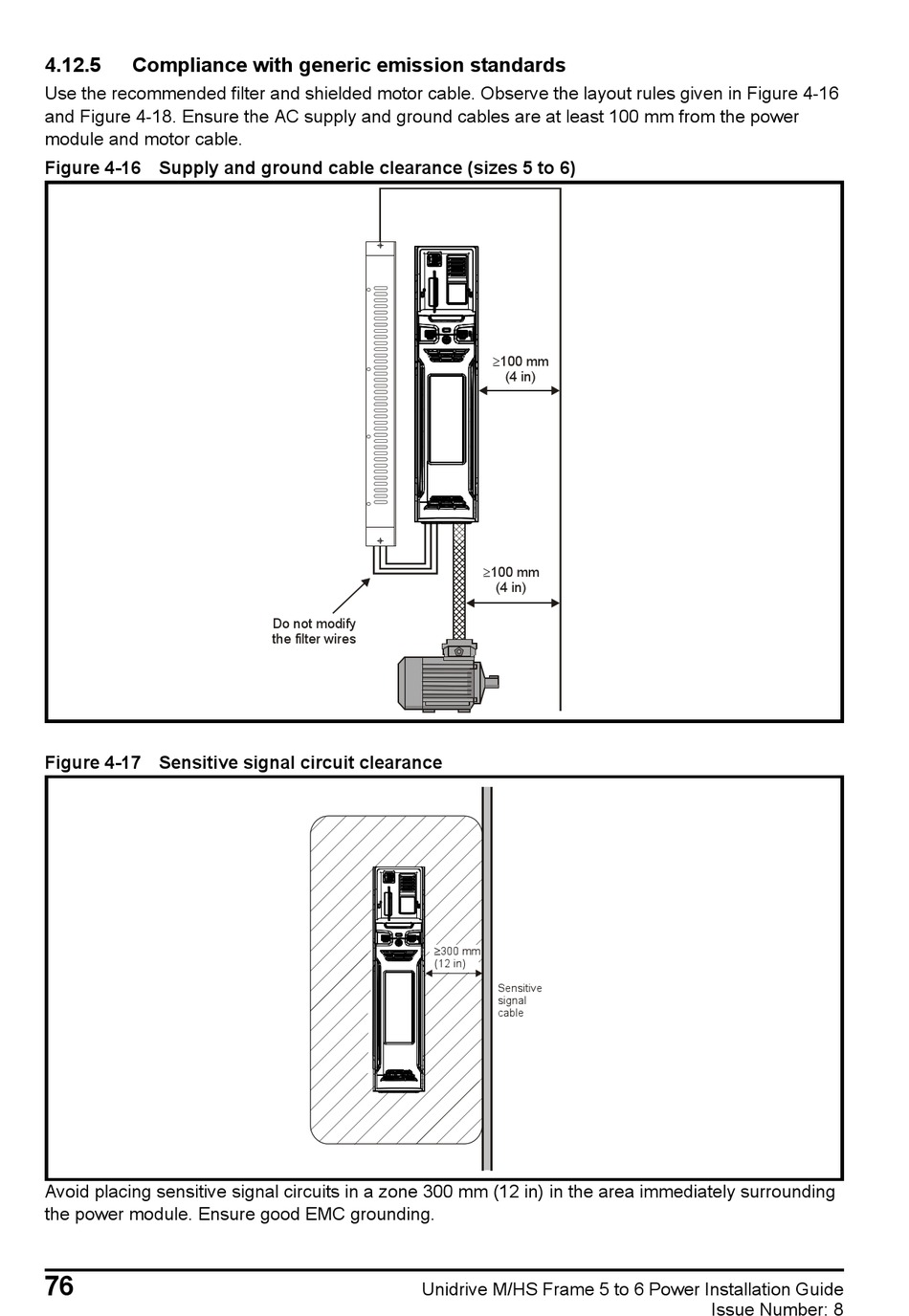 4.12.5 Compliance with generic emission standards

Use the recommended filter and shielded motor cable. Observe the layout rules given in Figure 4-16 and Figure 4-18. Ensure the AC supply and ground cables are at least 100 mm from the power module and motor cable.

Figure 4-16 Supply and ground cable clearance (sizes 5 to 6)

$\geq$100 mm
(4 in)

$\geq$100 mm
(4 in)

Do not modify the filter wires

Figure 4-17 Sensitive signal circuit clearance

$\geq$300 mm
(12 in)

Sensitive signal cable

Avoid placing sensitive signal circuits in a zone 300 mm (12 in) in the area immediately surrounding the power module. Ensure good EMC grounding.

76

Unidrive M/HS Frame 5 to 6 Power Installation Guide
Issue Number: 8