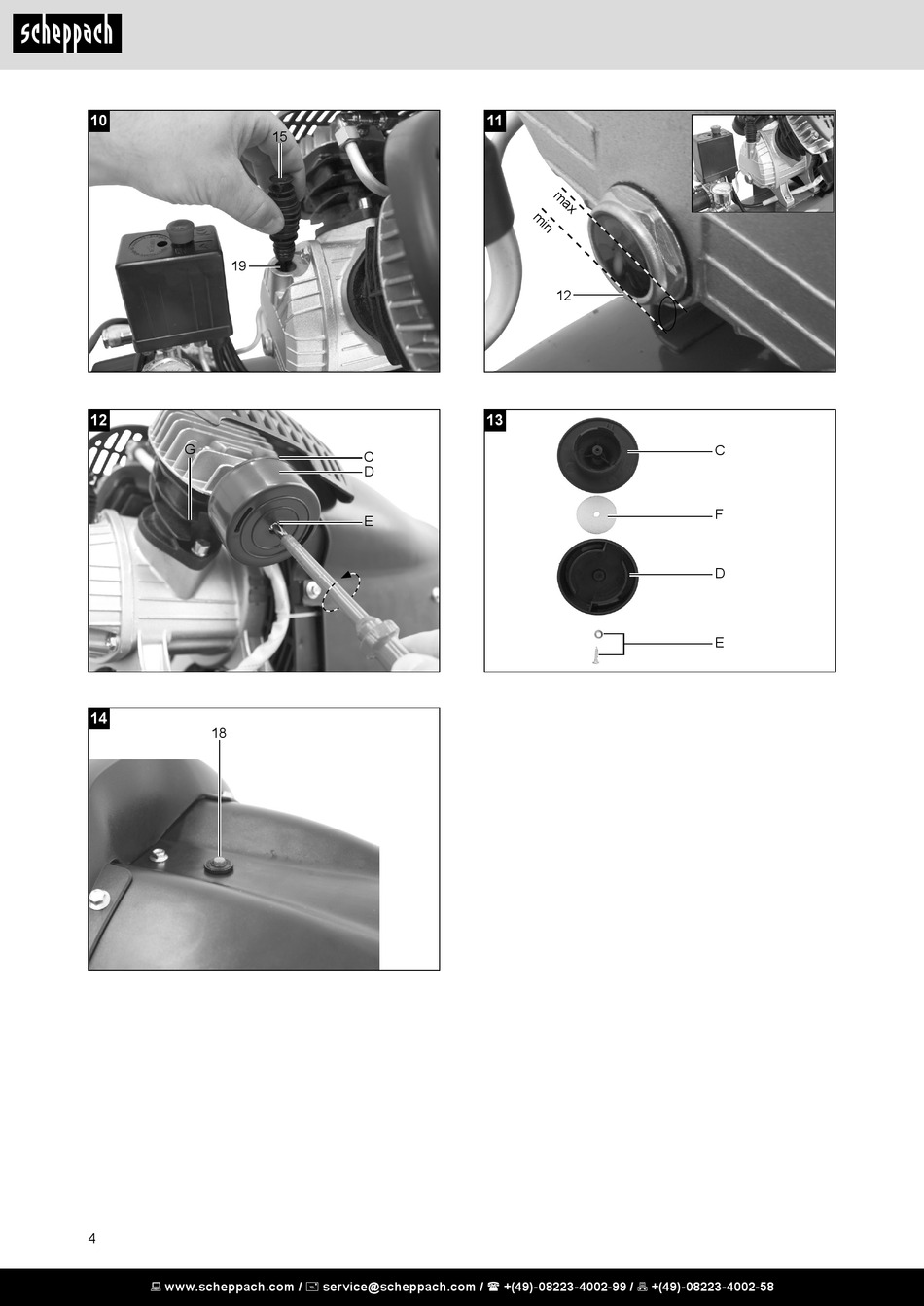 scheppach

10
15
19

11
max
min
12

12
G
C
D
E

13
C
F
D
E

14
18

4

www.scheppach.com / service@scheppach.com / +(49)-08223-4002-99 / +(49)-08223-4002-58