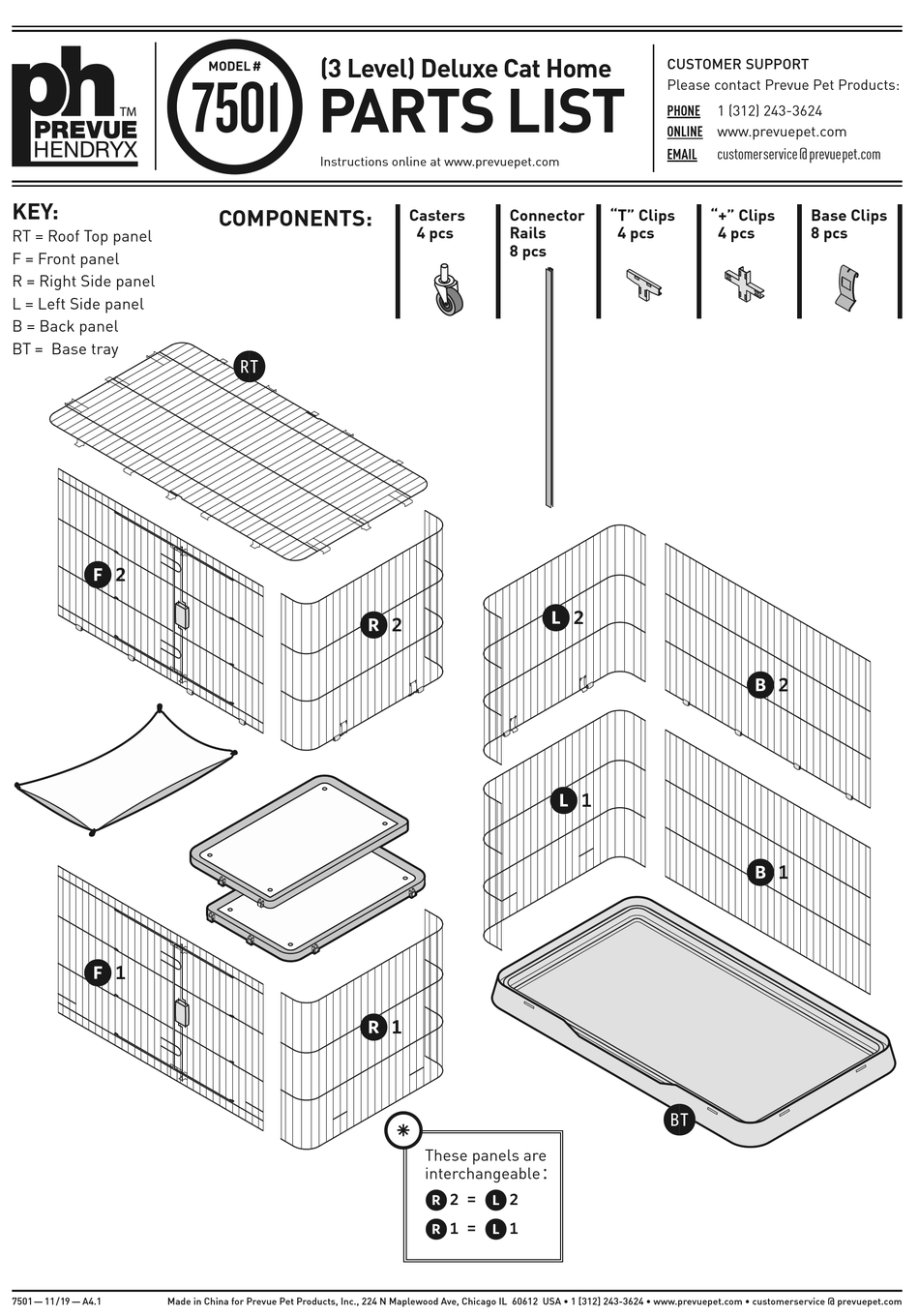 ph TM PREVUE HENDRYX

MODEL # 7501

(3 Level) Deluxe Cat Home
PARTS LIST
Instructions online at www.prevuepet.com

CUSTOMER SUPPORT
Please contact Prevue Pet Products:
PHONE 1 (312) 243-3624
ONLINE www.prevuepet.com
EMAIL customerservice@prevuepet.com

KEY:
RT = Roof Top panel
F = Front panel
R = Right Side panel
L = Left Side panel
B = Back panel
BT = Base tray

COMPONENTS:

Casters 4 pcs

Connector Rails 8 pcs

"T" Clips 4 pcs

"+" Clips 4 pcs

Base Clips 8 pcs

RT

F 2

R 2

L 2

B 2

L 1

B 1

F 1

R 1

BT

These panels are interchangeable:
R 2 = L 2
R 1 = L 1

7501 — 11/19 — A4.1 Made in China for Prevue Pet Products, Inc., 224 N Maplewood Ave, Chicago IL 60612 USA • 1 (312) 243-3624 • www.prevuepet.com • customerservice@prevuepet.com