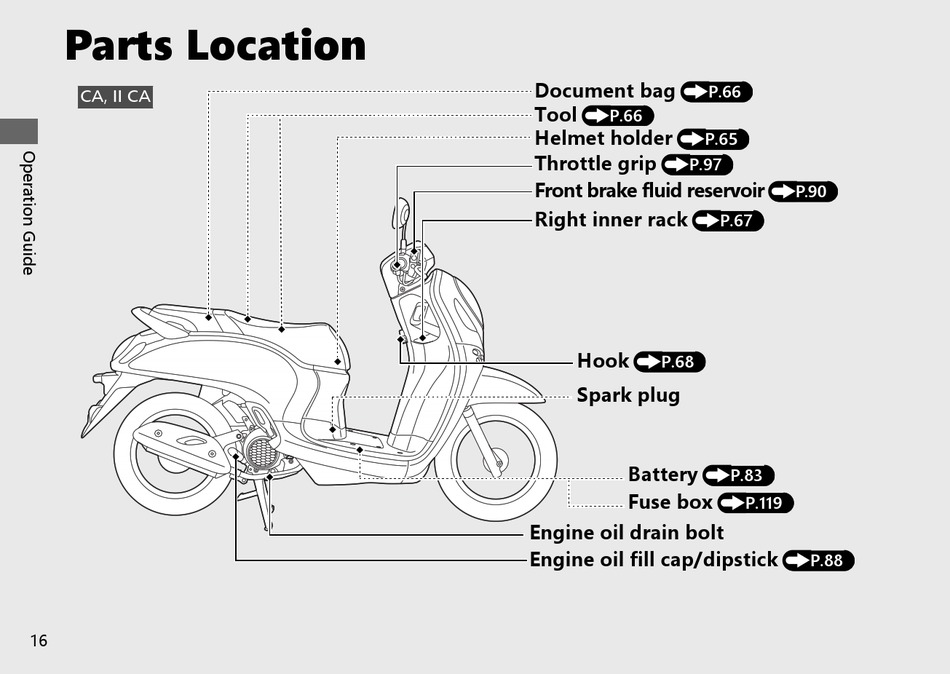 Parts Location

CA, II CA

Operation Guide

Document bag P.66
Tool P.66
Helmet holder P.65
Throttle grip P.97
Front brake fluid reservoir P.90
Right inner rack P.67

Hook P.68
Spark plug

Battery P.83
Fuse box P.119
Engine oil drain bolt
Engine oil fill cap/dipstick P.88

16