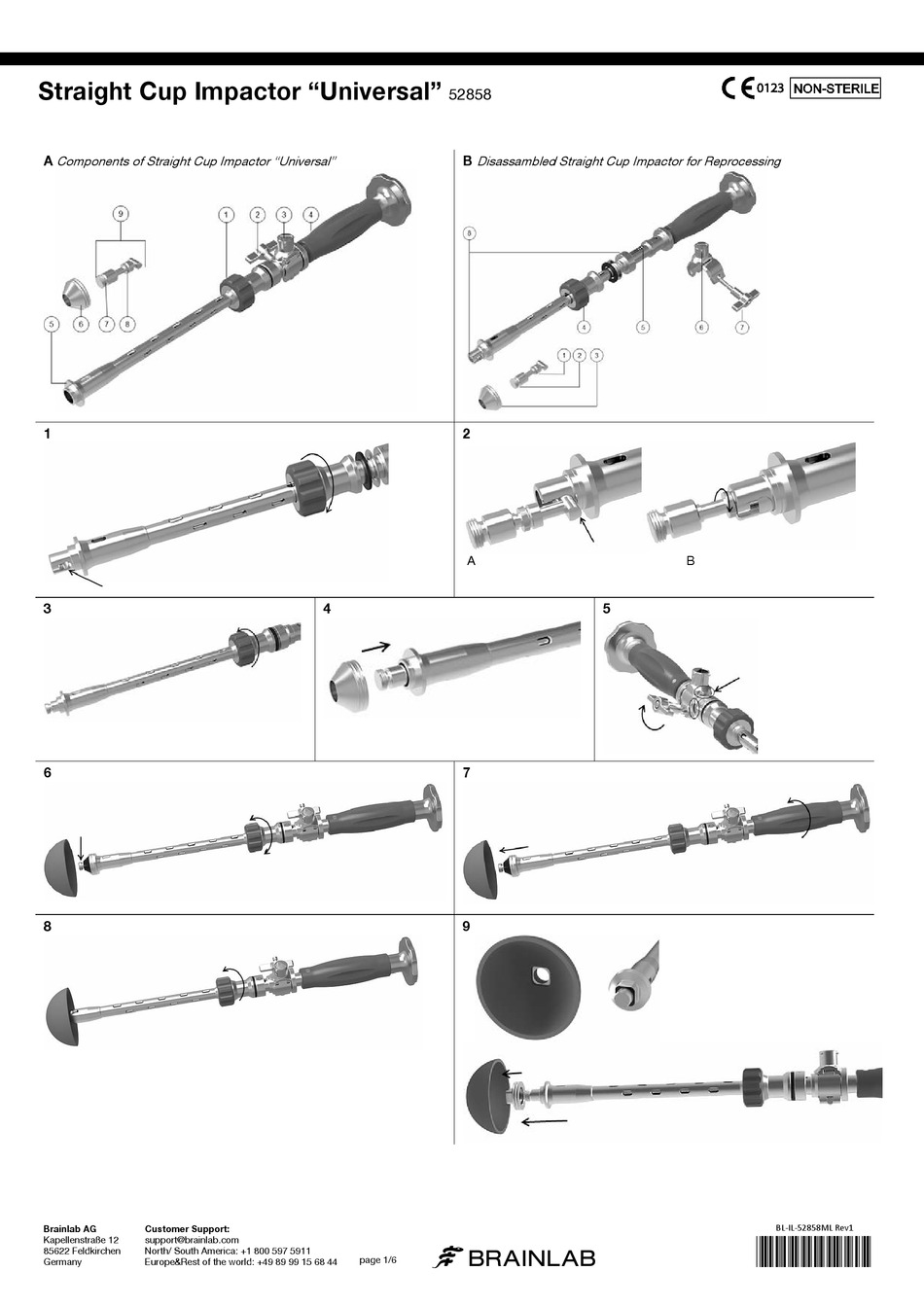 Straight Cup Impactor “Universal” 52858

CE 0123 NON-STERILE

A Components of Straight Cup Impactor “Universal”

9
1 2 3 4
5 6 7 8

B Disassambled Straight Cup Impactor for Reprocessing

8
4 5 6 7
1 2 3

1

2

A B

3

4

5

6

7

8

9

Brainlab AG
Kapellenstraße 12
85622 Feldkirchen
Germany

Customer Support:
support@brainlab.com
North/ South America: +1 800 597 5911
Europe&Rest of the world: +49 89 99 15 68 44

page 1/6

BRAINLAB

BL-IL-52858ML Rev1