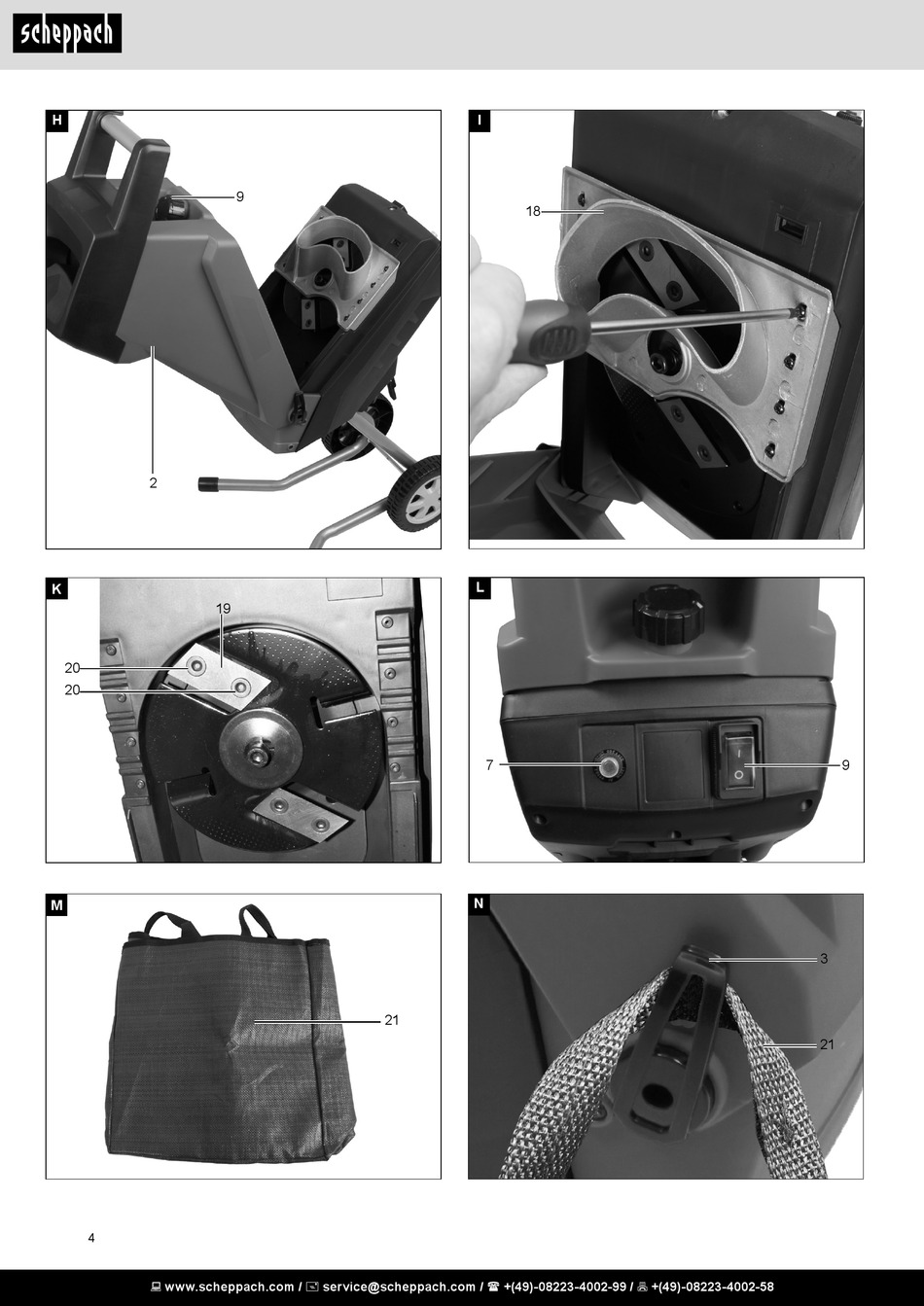 scheppach

H

9

2

I

18

K

19

20

20

L

7

9

M

21

N

3

21

4

www.scheppach.com / service@scheppach.com / +(49)-08223-4002-99 / +(49)-08223-4002-58