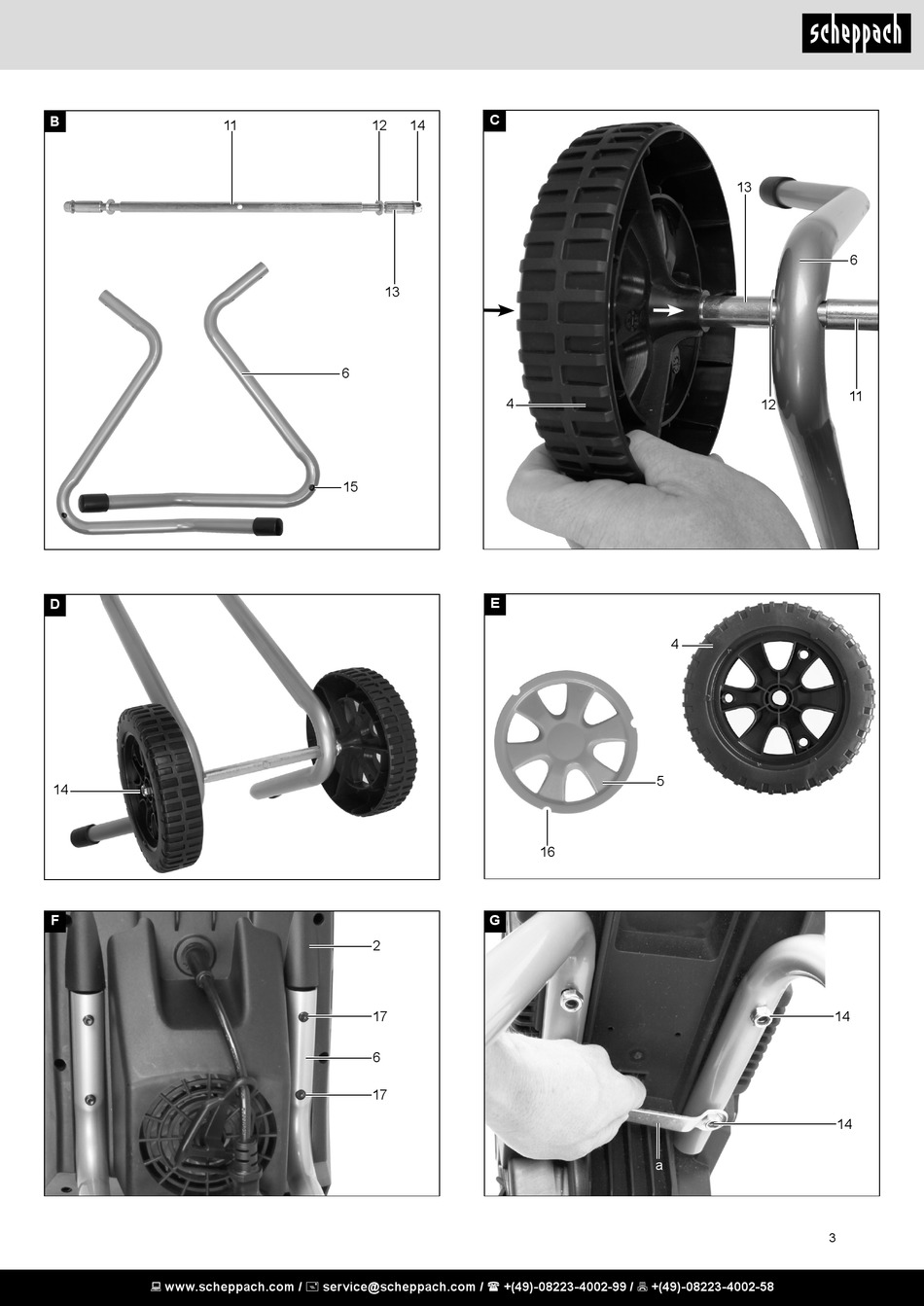 scheppach

B
11
12
14
13
6
15

C
13
6
4
12
11

D
14

E
4
5
16

F
2
17
6
17

G
14
14
a

3

www.scheppach.com / service@scheppach.com / +(49)-08223-4002-99 / +(49)-08223-4002-58