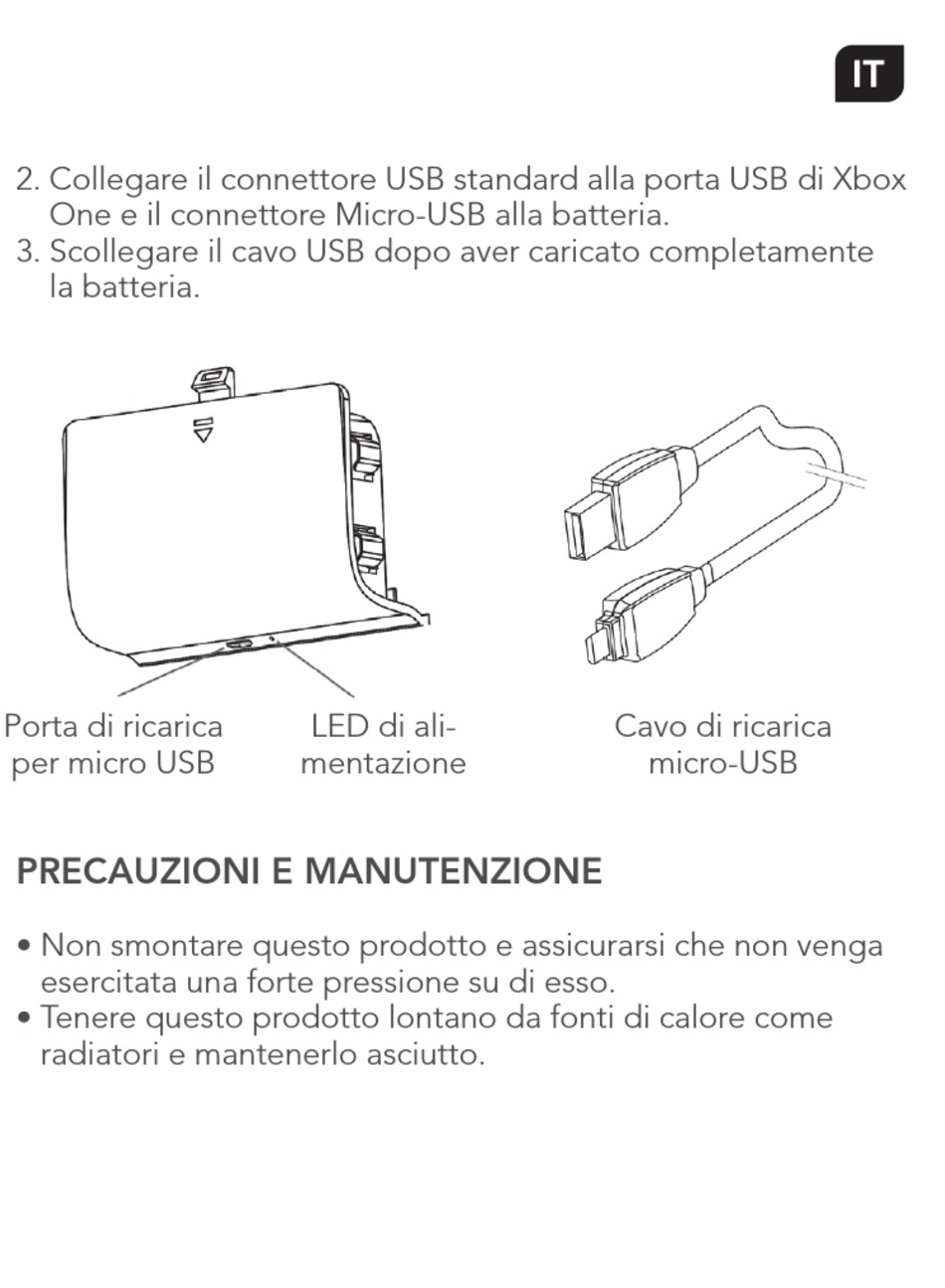 IT

2. Collegare il connettore USB standard alla porta USB di Xbox One e il connettore Micro-USB alla batteria.
3. Scollegare il cavo USB dopo aver caricato completamente la batteria.

Porta di ricarica per micro USB

LED di alimentazione

Cavo di ricarica micro-USB

PRECAUZIONI E MANUTENZIONE

• Non smontare questo prodotto e assicurarsi che non venga esercitata una forte pressione su di esso.
• Tenere questo prodotto lontano da fonti di calore come radiatori e mantenerlo asciutto.