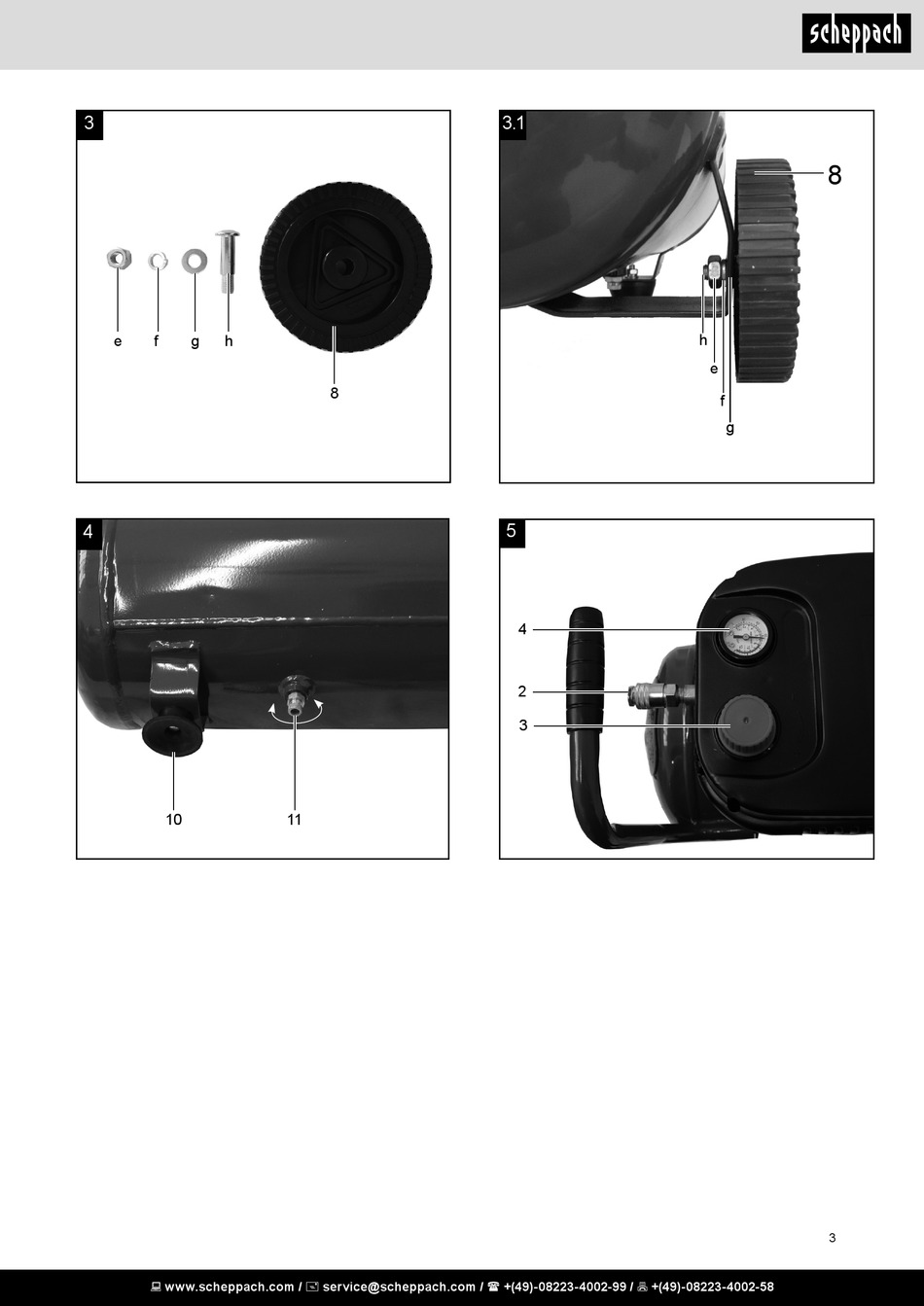 scheppach

3

e f g h

8

3.1

8

h

e

f

g

4

10 11

5

4

2

3

3

www.scheppach.com / service@scheppach.com / +(49)-08223-4002-99 / +(49)-08223-4002-58