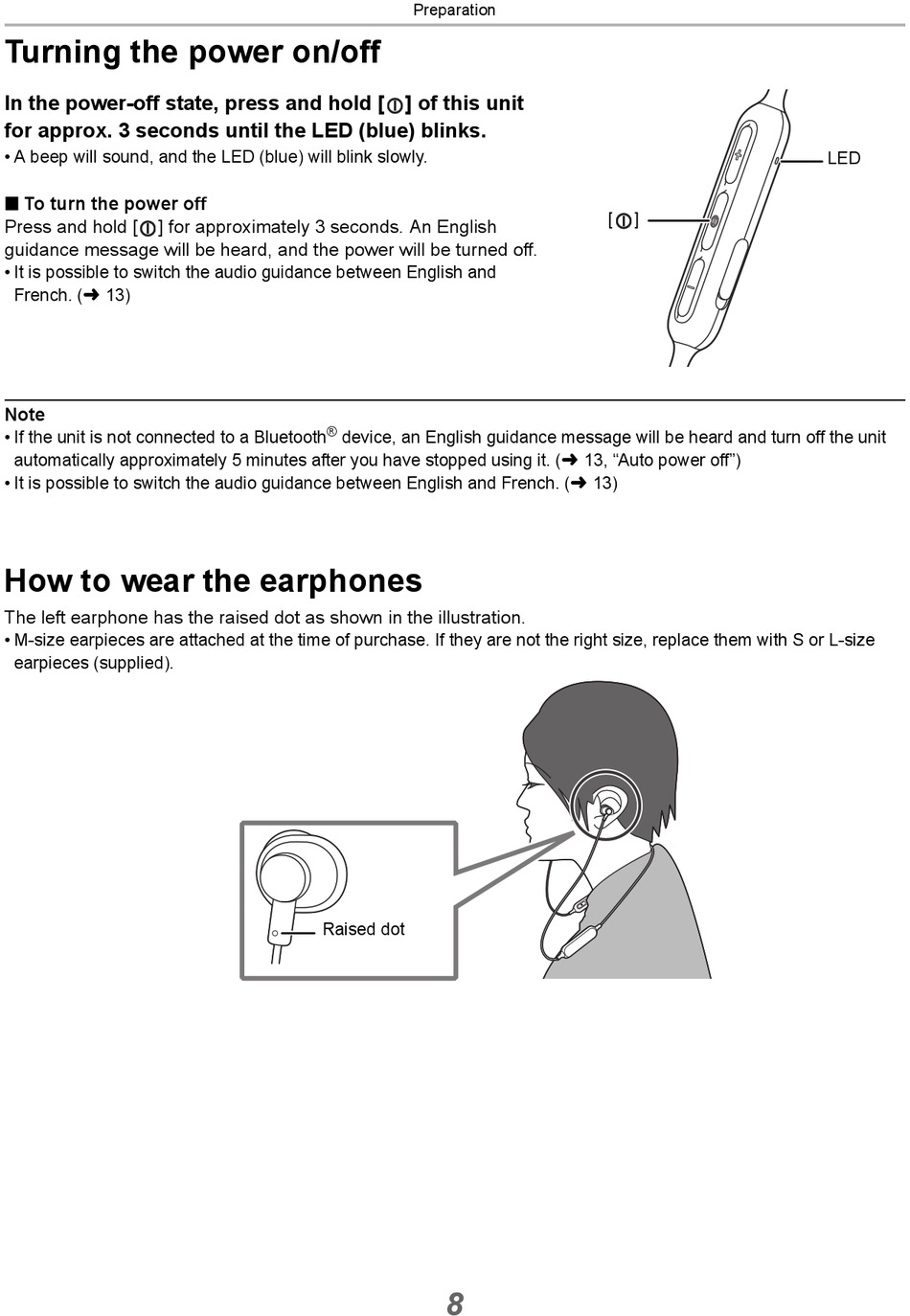 Preparation

Turning the power on/off

In the power-off state, press and hold [⏻] of this unit for approx. 3 seconds until the LED (blue) blinks.
• A beep will sound, and the LED (blue) will blink slowly.

■ To turn the power off
Press and hold [⏻] for approximately 3 seconds. An English guidance message will be heard, and the power will be turned off.
• It is possible to switch the audio guidance between English and French. (➜ 13)

LED

[⏻]

Note
• If the unit is not connected to a Bluetooth® device, an English guidance message will be heard and turn off the unit automatically approximately 5 minutes after you have stopped using it. (➜ 13, “Auto power off”)
• It is possible to switch the audio guidance between English and French. (➜ 13)

How to wear the earphones

The left earphone has the raised dot as shown in the illustration.
• M-size earpieces are attached at the time of purchase. If they are not the right size, replace them with S or L-size earpieces (supplied).

Raised dot

8