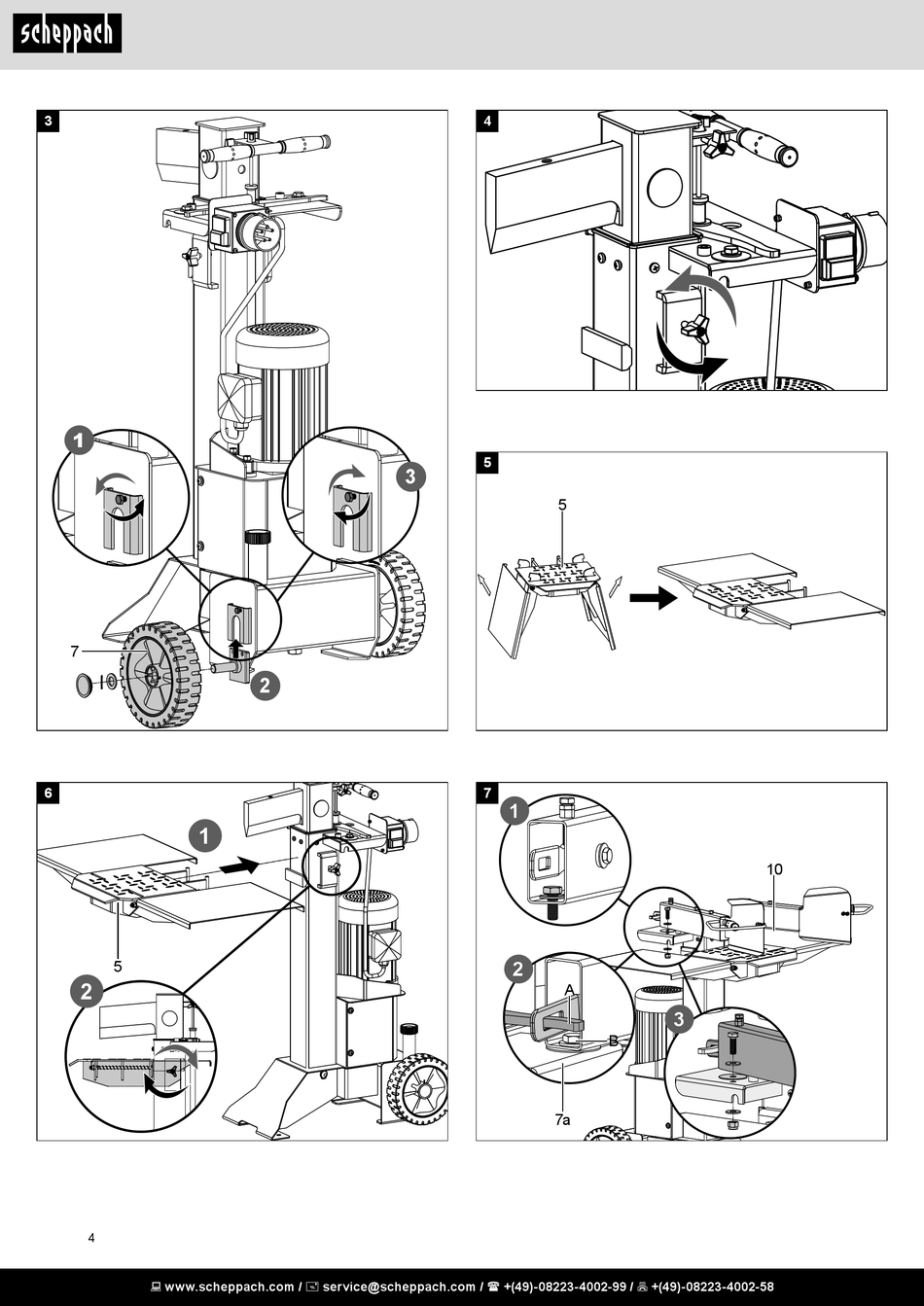 scheppach

3

1

3

7

2

4

5

5

6

1

5

2

7

1

10

2

A

B

3

7a

4

www.scheppach.com / service@scheppach.com / +(49)-08223-4002-99 / +(49)-08223-4002-58