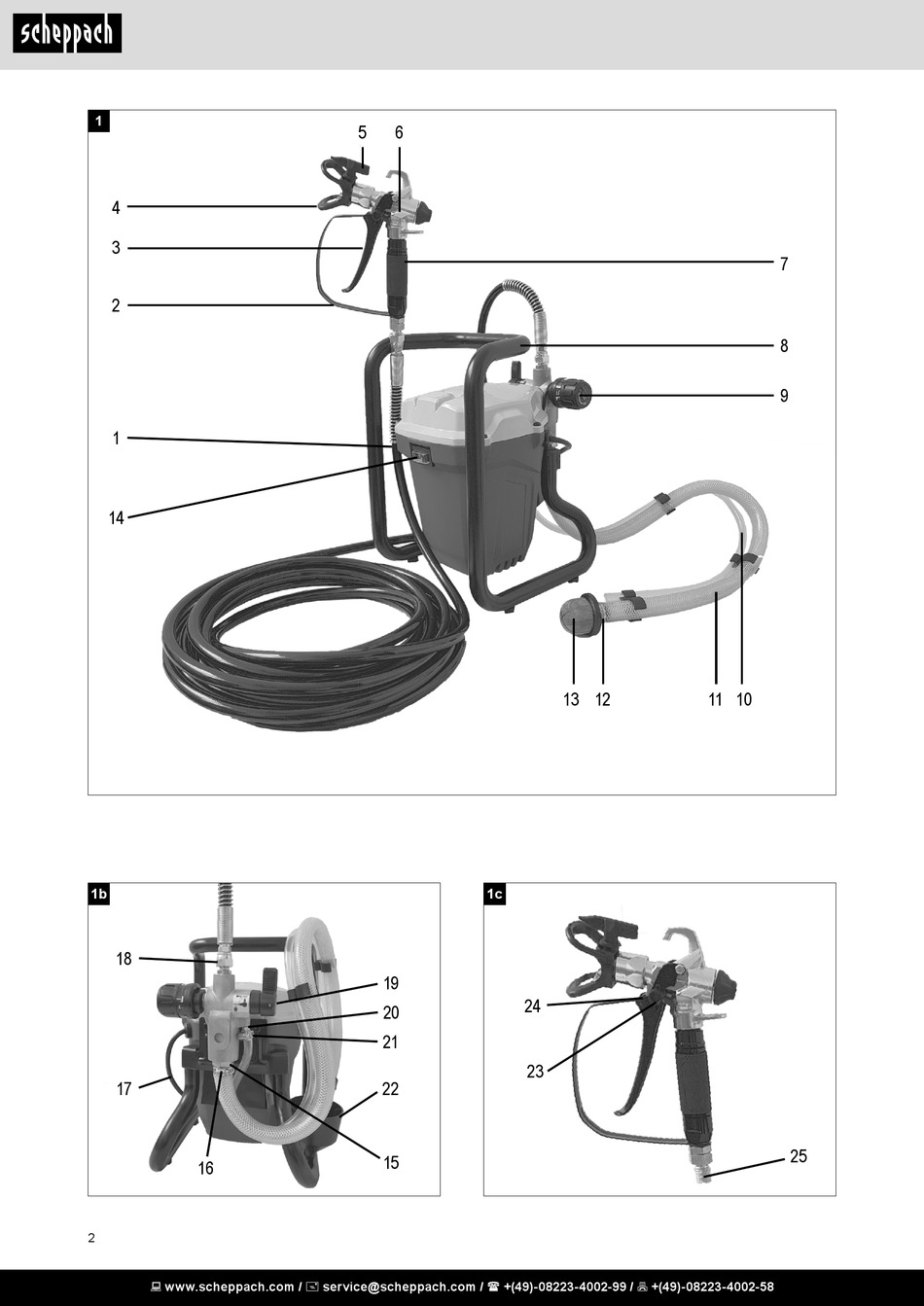 scheppach

1

5 6

4

3

7

2

8

9

1

14

13 12 11 10

1b

18

19

20

21

17

22

16

15

1c

24

23

25

2

www.scheppach.com / service@scheppach.com / +(49)-08223-4002-99 / +(49)-08223-4002-58