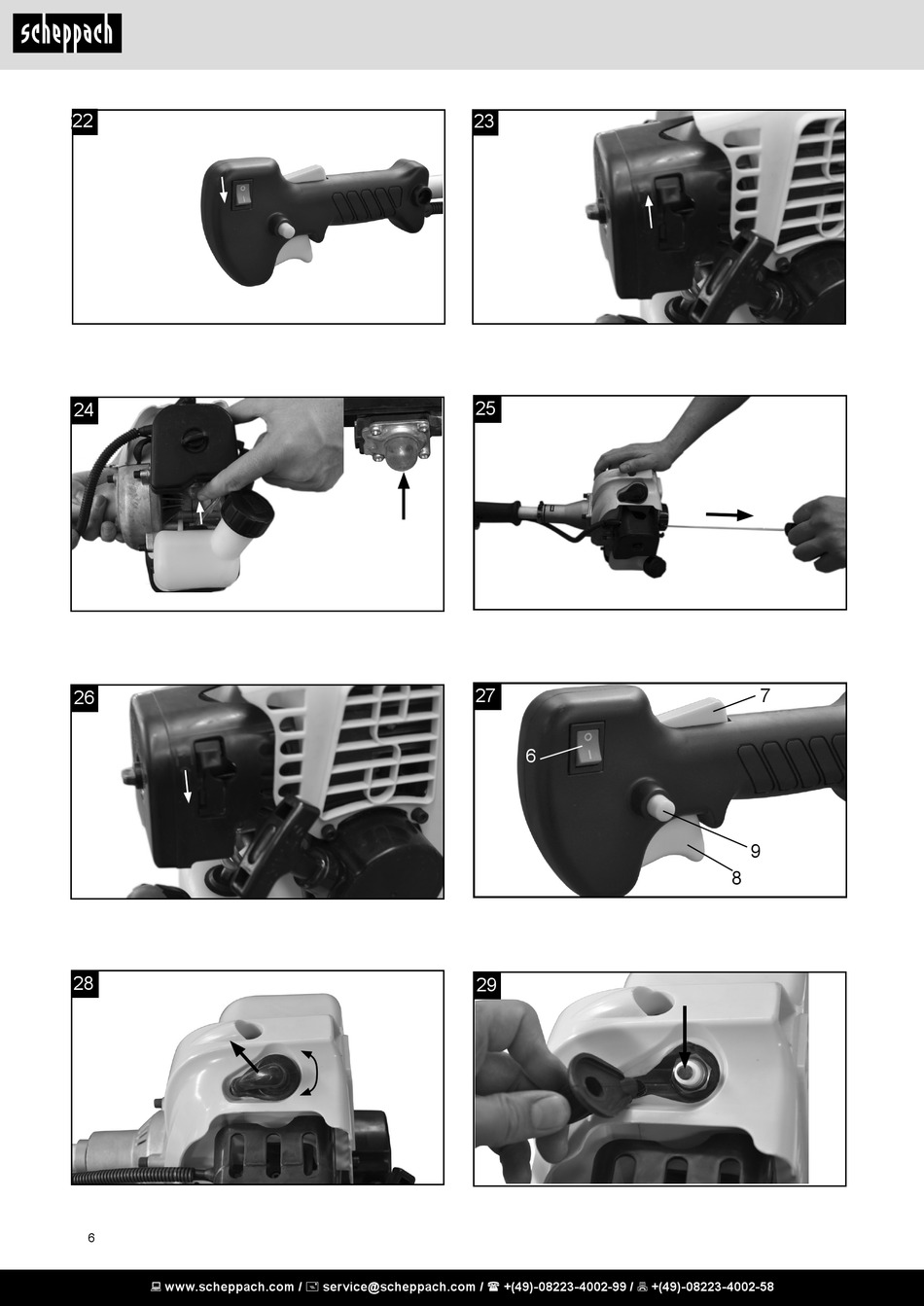 scheppach

22

23

24

25

26

27

7

6

9

8

28

29

6

www.scheppach.com / service@scheppach.com / +(49)-08223-4002-99 / +(49)-08223-4002-58