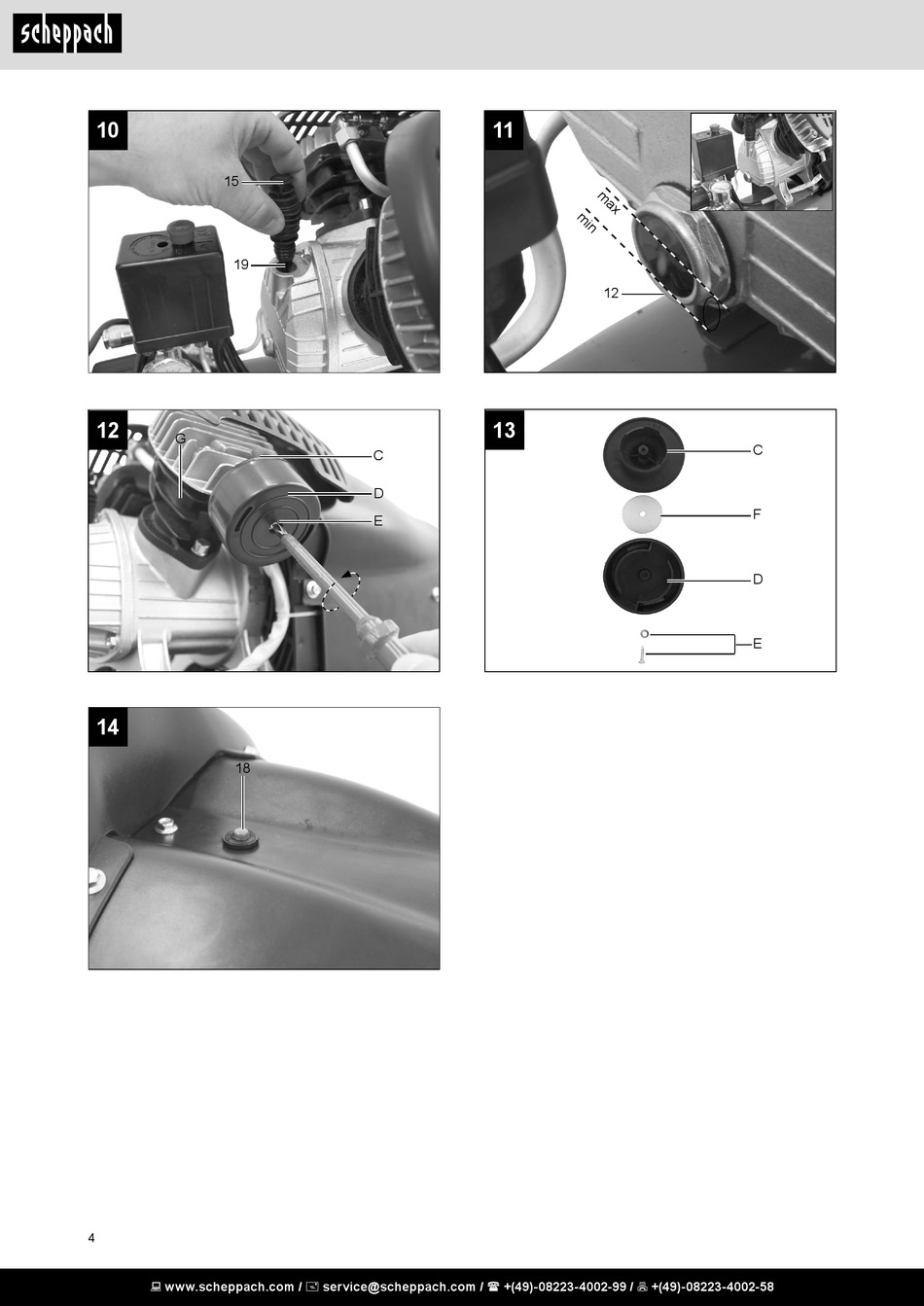 scheppach

10

15

19

11

max

min

12

12

G

C

D

E

13

C

F

D

E

14

18

4

www.scheppach.com / service@scheppach.com / +(49)-08223-4002-99 / +(49)-08223-4002-58