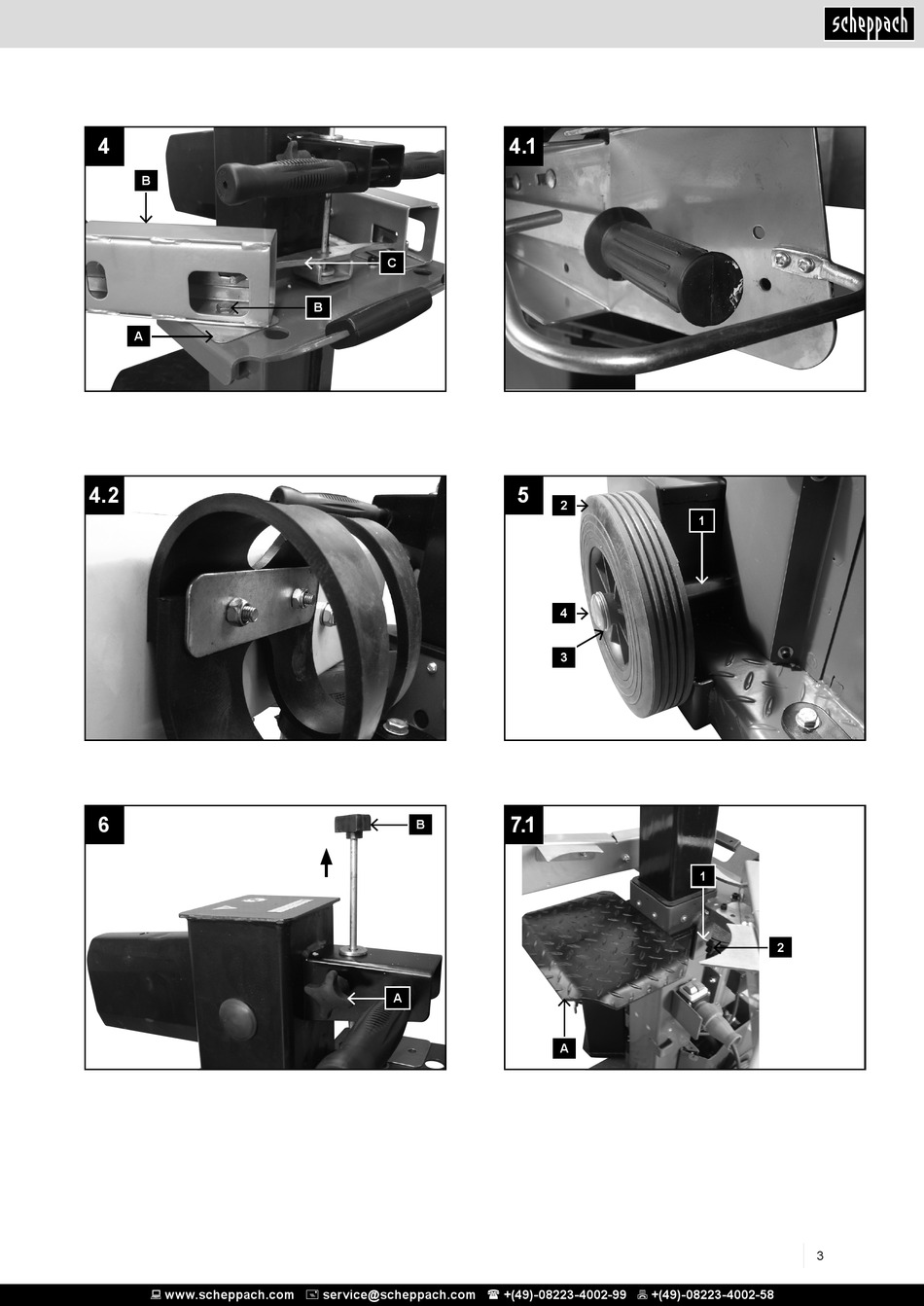 scheppach

4

B

C

B

A

4.1

4.2

5

2

1

4

3

6

B

A

7.1

1

2

A

3

www.scheppach.com service@scheppach.com +(49)-08223-4002-99 +(49)-08223-4002-58