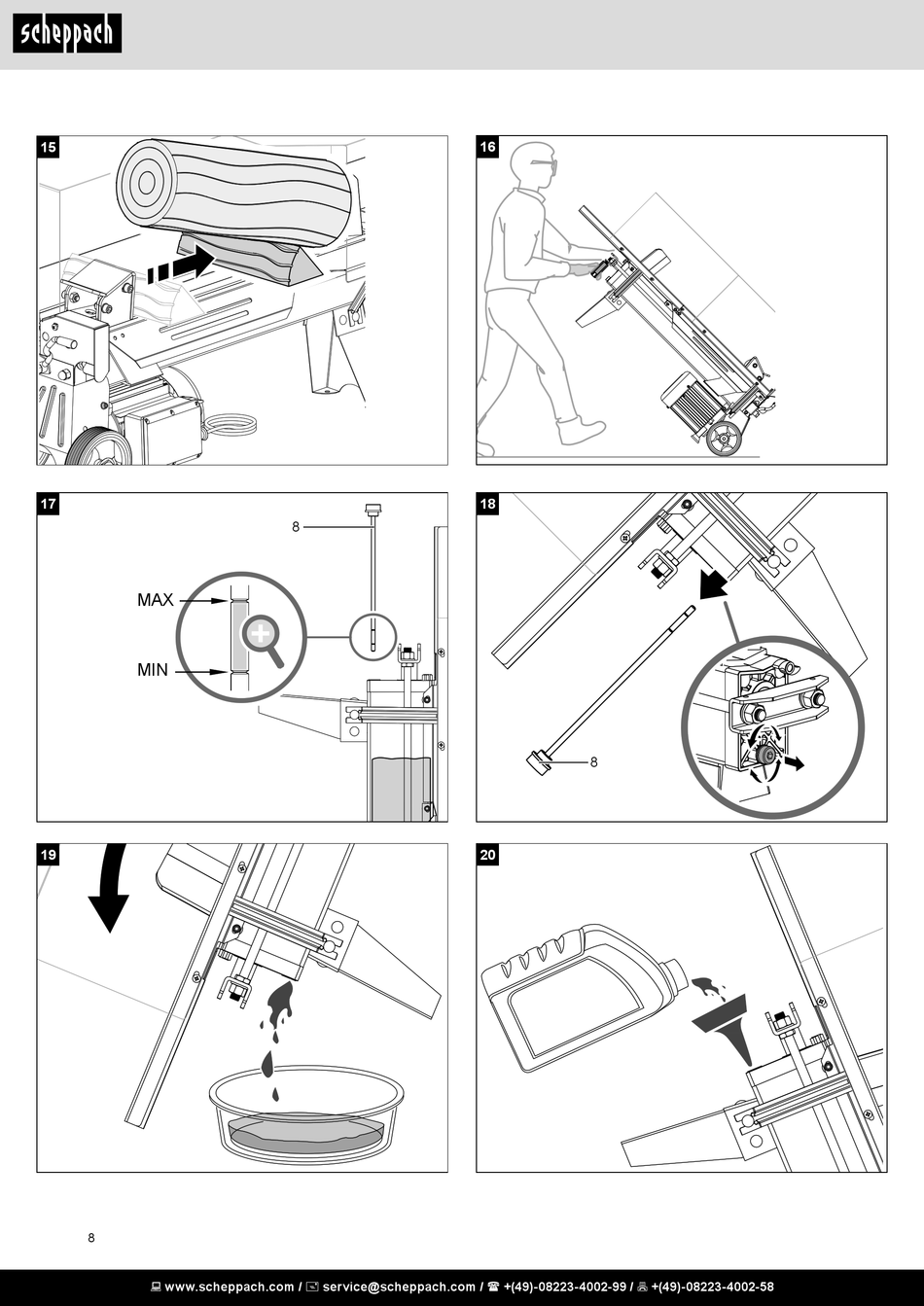 scheppach

15

16

17

8

MAX

MIN

18

8

19

20

8

www.scheppach.com / service@scheppach.com / +(49)-08223-4002-99 / +(49)-08223-4002-58