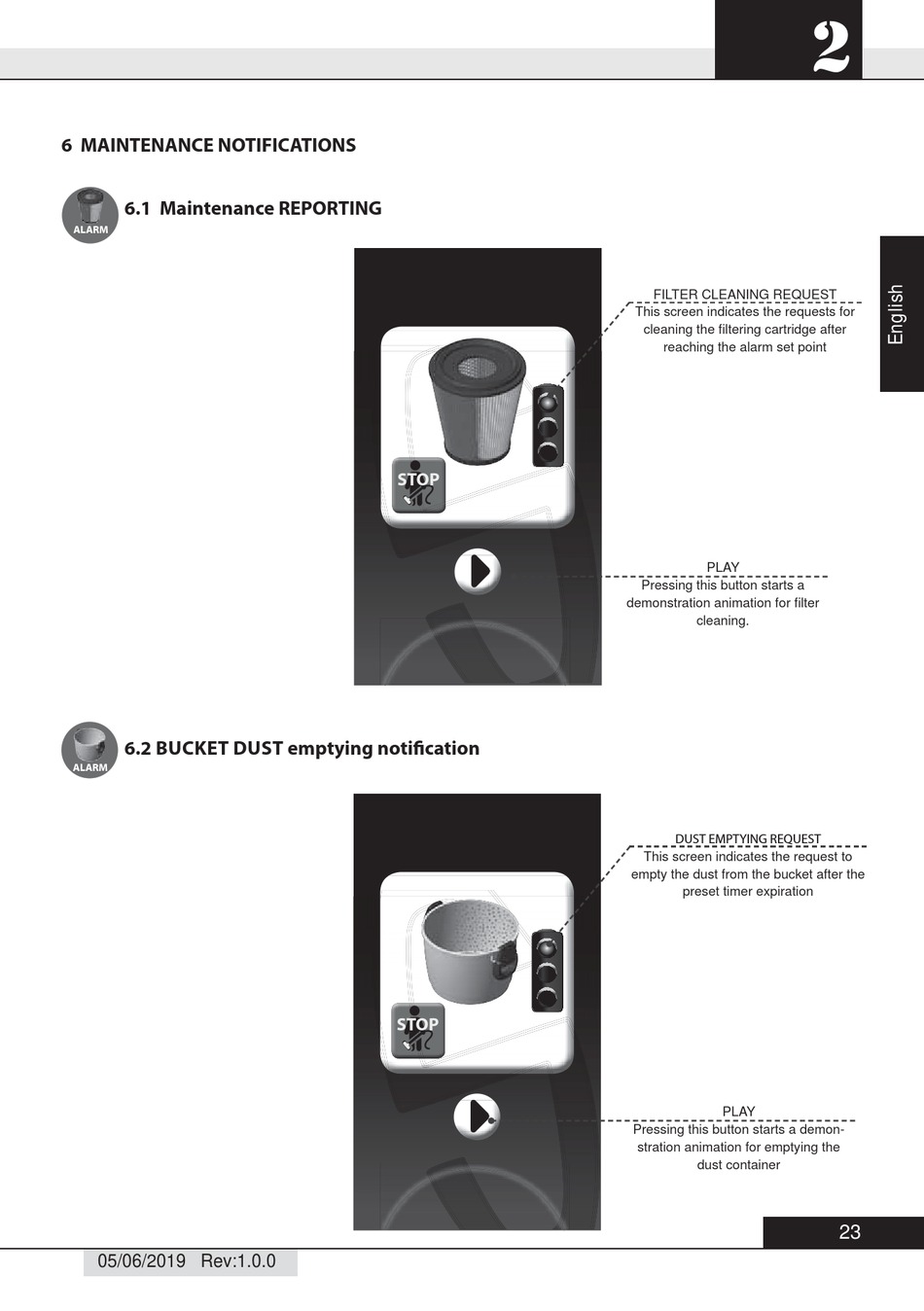 2

English

6 MAINTENANCE NOTIFICATIONS

ALARM

6.1 Maintenance REPORTING

STOP

FILTER CLEANING REQUEST
This screen indicates the requests for cleaning the filtering cartridge after reaching the alarm set point

PLAY
Pressing this button starts a demonstration animation for filter cleaning.

ALARM

6.2 BUCKET DUST emptying notification

STOP

DUST EMPTYING REQUEST
This screen indicates the request to empty the dust from the bucket after the preset timer expiration

PLAY
Pressing this button starts a demonstration animation for emptying the dust container

23

05/06/2019 Rev:1.0.0