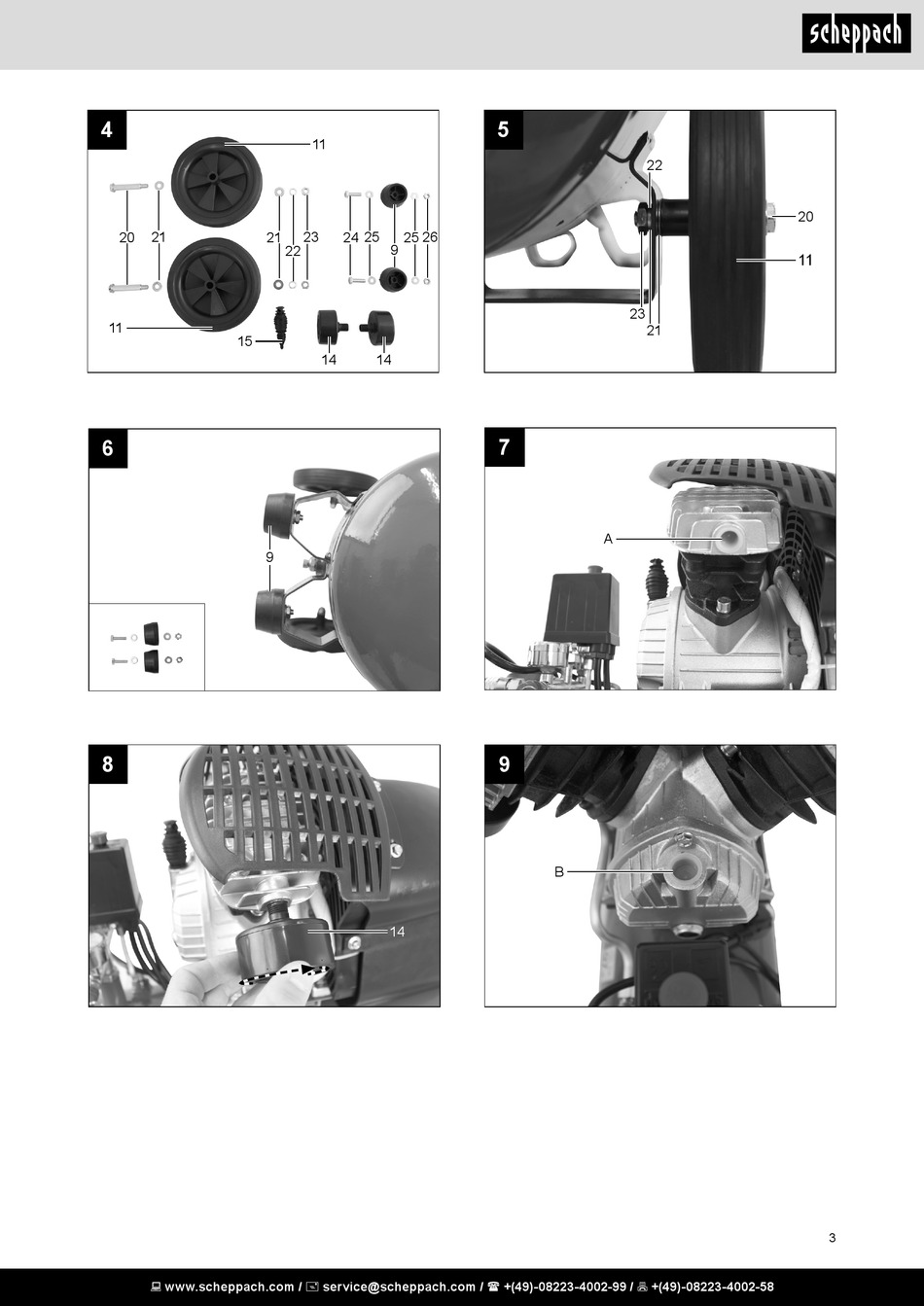 scheppach

4
11
20 21 21 22 23 24 25 9 25 26
11
15
14 14

5
22
20
11
23
21

6
9

7
A

8
14

9
B

3

www.scheppach.com / service@scheppach.com / +(49)-08223-4002-99 / +(49)-08223-4002-58