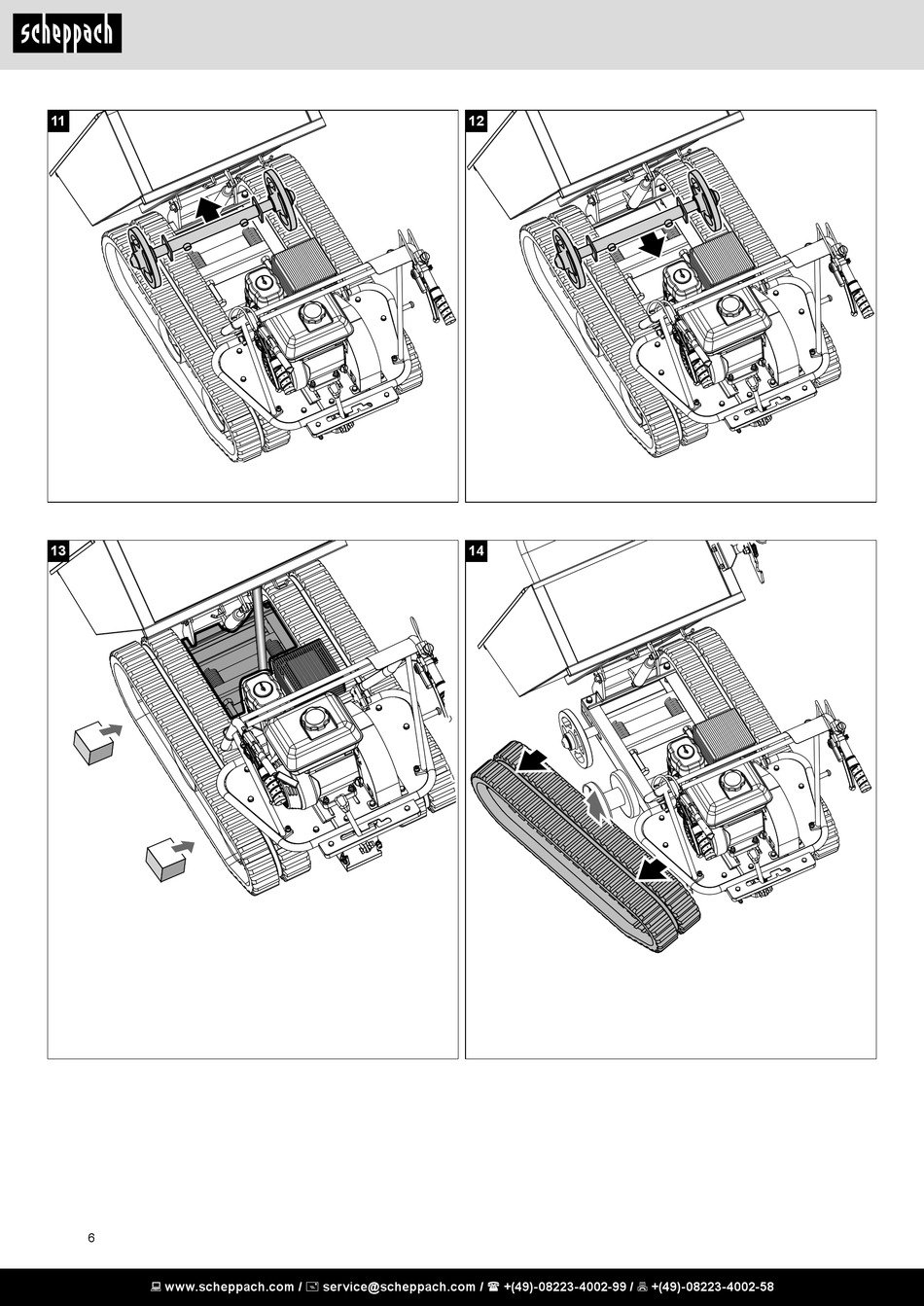 scheppach

11

12

13

14

6

www.scheppach.com / service@scheppach.com / +(49)-08223-4002-99 / +(49)-08223-4002-58