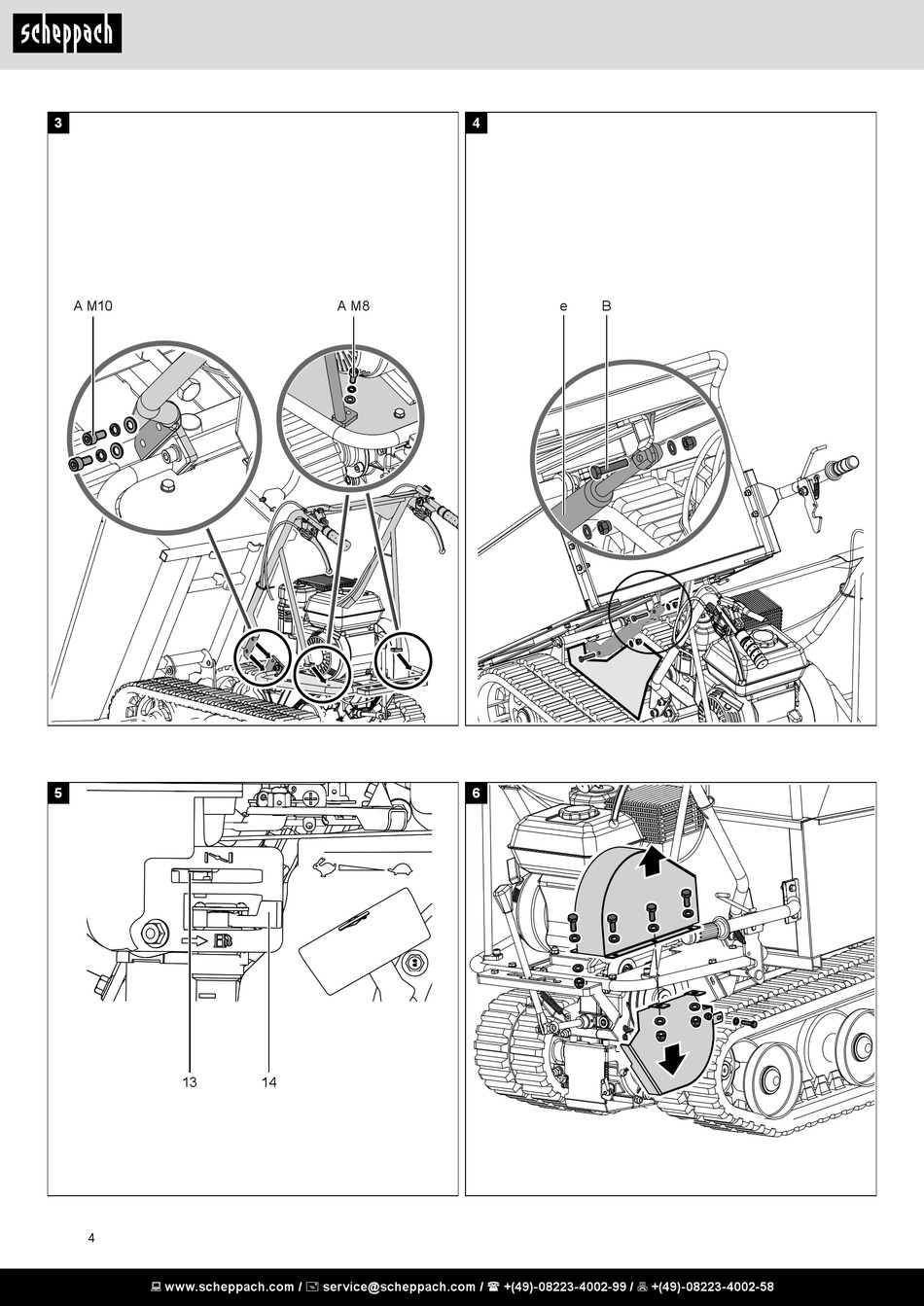 scheppach

3

A M10

A M8

4

e

B

5

13

14

6

4

www.scheppach.com / service@scheppach.com / +(49)-08223-4002-99 / +(49)-08223-4002-58