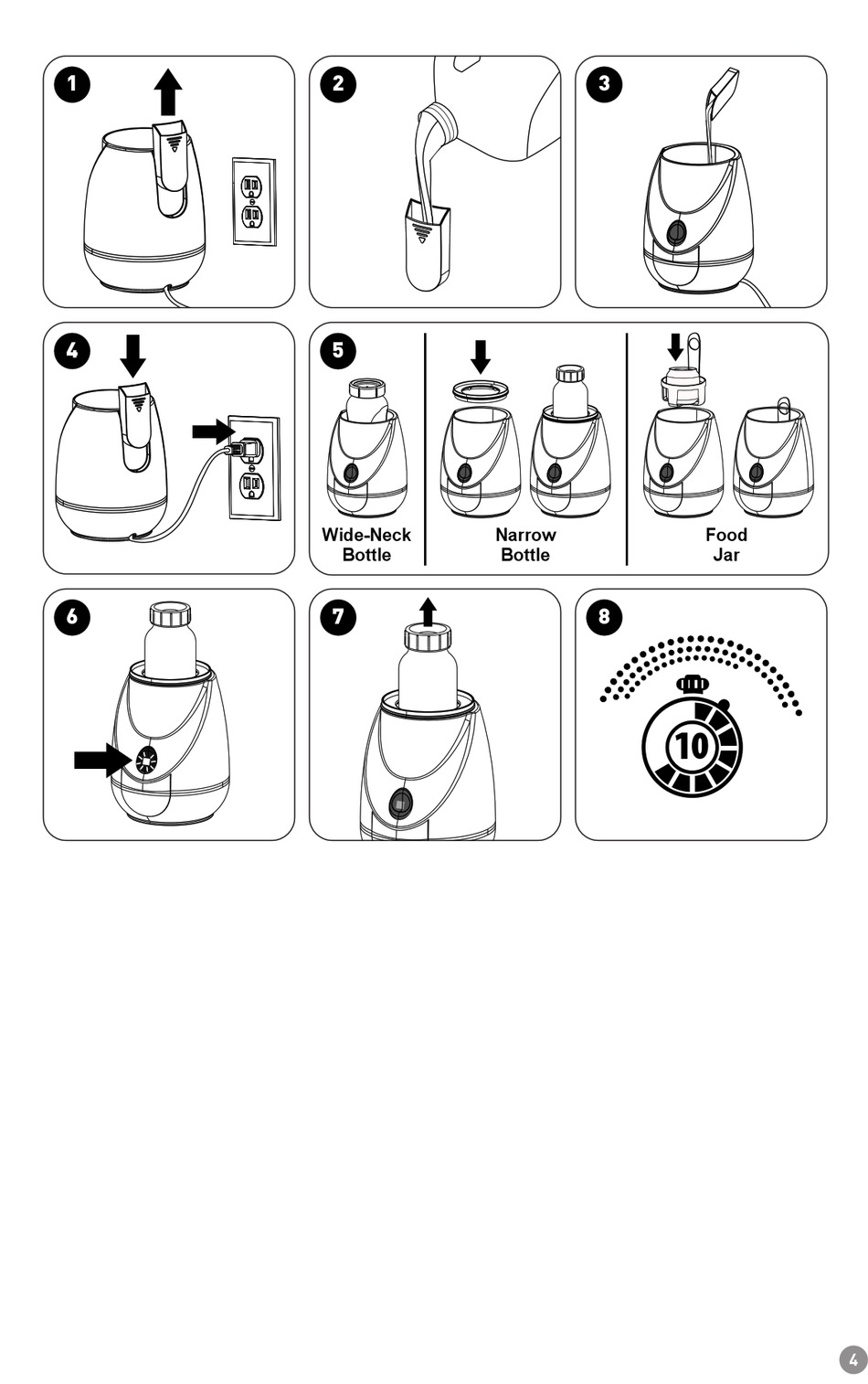 1

2

3

4

5

Wide-Neck Bottle

Narrow Bottle

Food Jar

6

7

8

10

4