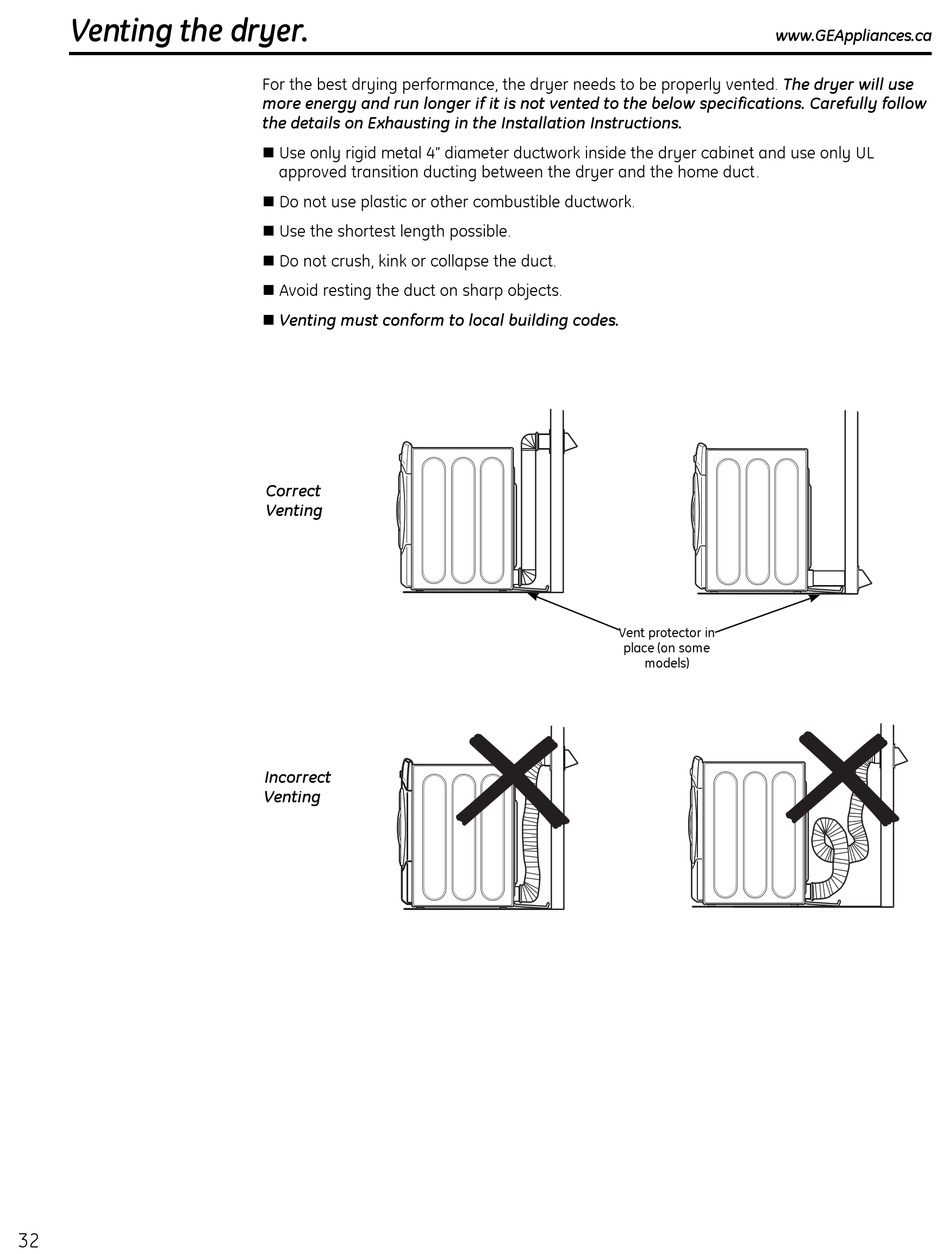 Venting the dryer.

www.GEAppliances.ca

For the best drying performance, the dryer needs to be properly vented. The dryer will use more energy and run longer if it is not vented to the below specifications. Carefully follow the details on Exhausting in the Installation Instructions.

■ Use only rigid metal 4" diameter ductwork inside the dryer cabinet and use only UL approved transition ducting between the dryer and the home duct.

■ Do not use plastic or other combustible ductwork.

■ Use the shortest length possible.

■ Do not crush, kink or collapse the duct.

■ Avoid resting the duct on sharp objects.

■ Venting must conform to local building codes.

Correct Venting

Vent protector in place (on some models)

Incorrect Venting

32