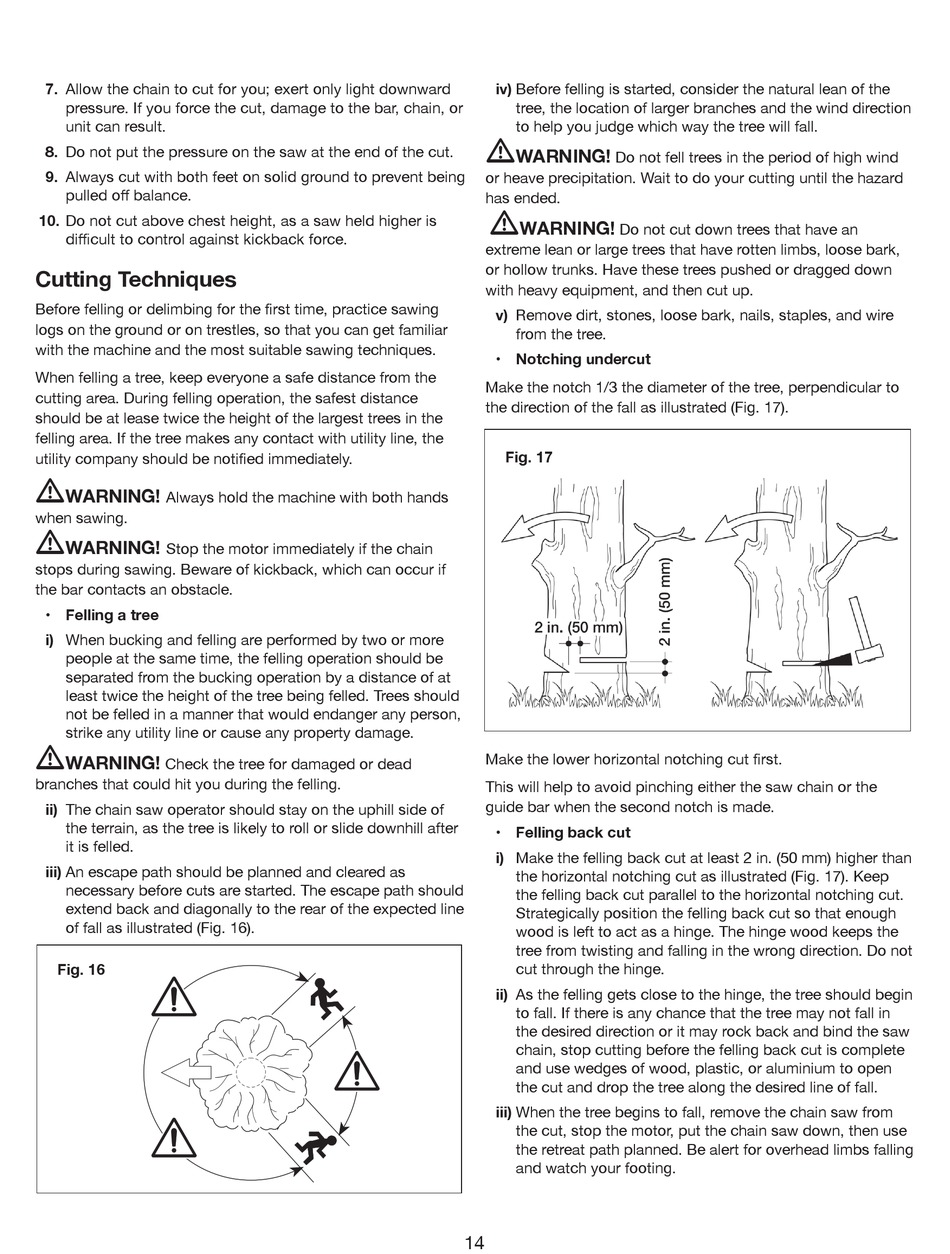 7. Allow the chain to cut for you; exert only light downward pressure. If you force the cut, damage to the bar, chain, or unit can result.

8. Do not put the pressure on the saw at the end of the cut.

9. Always cut with both feet on solid ground to prevent being pulled off balance.

10. Do not cut above chest height, as a saw held higher is difficult to control against kickback force.

Cutting Techniques

Before felling or delimbing for the first time, practice sawing logs on the ground or on trestles, so that you can get familiar with the machine and the most suitable sawing techniques.

When felling a tree, keep everyone a safe distance from the cutting area. During felling operation, the safest distance should be at lease twice the height of the largest trees in the felling area. If the tree makes any contact with utility line, the utility company should be notified immediately.

WARNING! Always hold the machine with both hands when sawing.

WARNING! Stop the motor immediately if the chain stops during sawing. Beware of kickback, which can occur if the bar contacts an obstacle.

• Felling a tree

i) When bucking and felling are performed by two or more people at the same time, the felling operation should be separated from the bucking operation by a distance of at least twice the height of the tree being felled. Trees should not be felled in a manner that would endanger any person, strike any utility line or cause any property damage.

WARNING! Check the tree for damaged or dead branches that could hit you during the felling.

ii) The chain saw operator should stay on the uphill side of the terrain, as the tree is likely to roll or slide downhill after it is felled.

iii) An escape path should be planned and cleared as necessary before cuts are started. The escape path should extend back and diagonally to the rear of the expected line of fall as illustrated (Fig. 16).

Fig. 16

iv) Before felling is started, consider the natural lean of the tree, the location of larger branches and the wind direction to help you judge which way the tree will fall.

WARNING! Do not fell trees in the period of high wind or heave precipitation. Wait to do your cutting until the hazard has ended.

WARNING! Do not cut down trees that have an extreme lean or large trees that have rotten limbs, loose bark, or hollow trunks. Have these trees pushed or dragged down with heavy equipment, and then cut up.

v) Remove dirt, stones, loose bark, nails, staples, and wire from the tree.

• Notching undercut

Make the notch 1/3 the diameter of the tree, perpendicular to the direction of the fall as illustrated (Fig. 17).

Fig. 17

2 in. (50 mm)

2 in. (50 mm)

Make the lower horizontal notching cut first.

This will help to avoid pinching either the saw chain or the guide bar when the second notch is made.

• Felling back cut

i) Make the felling back cut at least 2 in. (50 mm) higher than the horizontal notching cut as illustrated (Fig. 17). Keep the felling back cut parallel to the horizontal notching cut. Strategically position the felling back cut so that enough wood is left to act as a hinge. The hinge wood keeps the tree from twisting and falling in the wrong direction. Do not cut through the hinge.

ii) As the felling gets close to the hinge, the tree should begin to fall. If there is any chance that the tree may not fall in the desired direction or it may rock back and bind the saw chain, stop cutting before the felling back cut is complete and use wedges of wood, plastic, or aluminium to open the cut and drop the tree along the desired line of fall.

iii) When the tree begins to fall, remove the chain saw from the cut, stop the motor, put the chain saw down, then use the retreat path planned. Be alert for overhead limbs falling and watch your footing.

14