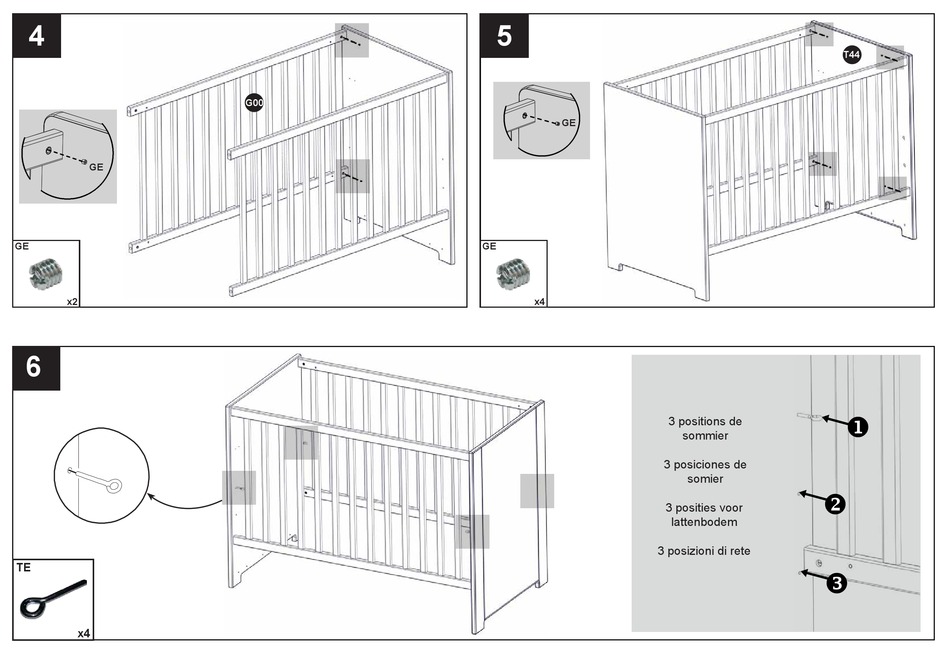 4

G00

GE

GE

x2

5

T44

GE

GE

x4

6

TE

x4

3 positions de sommier

3 posiciones de somier

3 posities voor lattenbodem

3 posizioni di rete

1

2

3