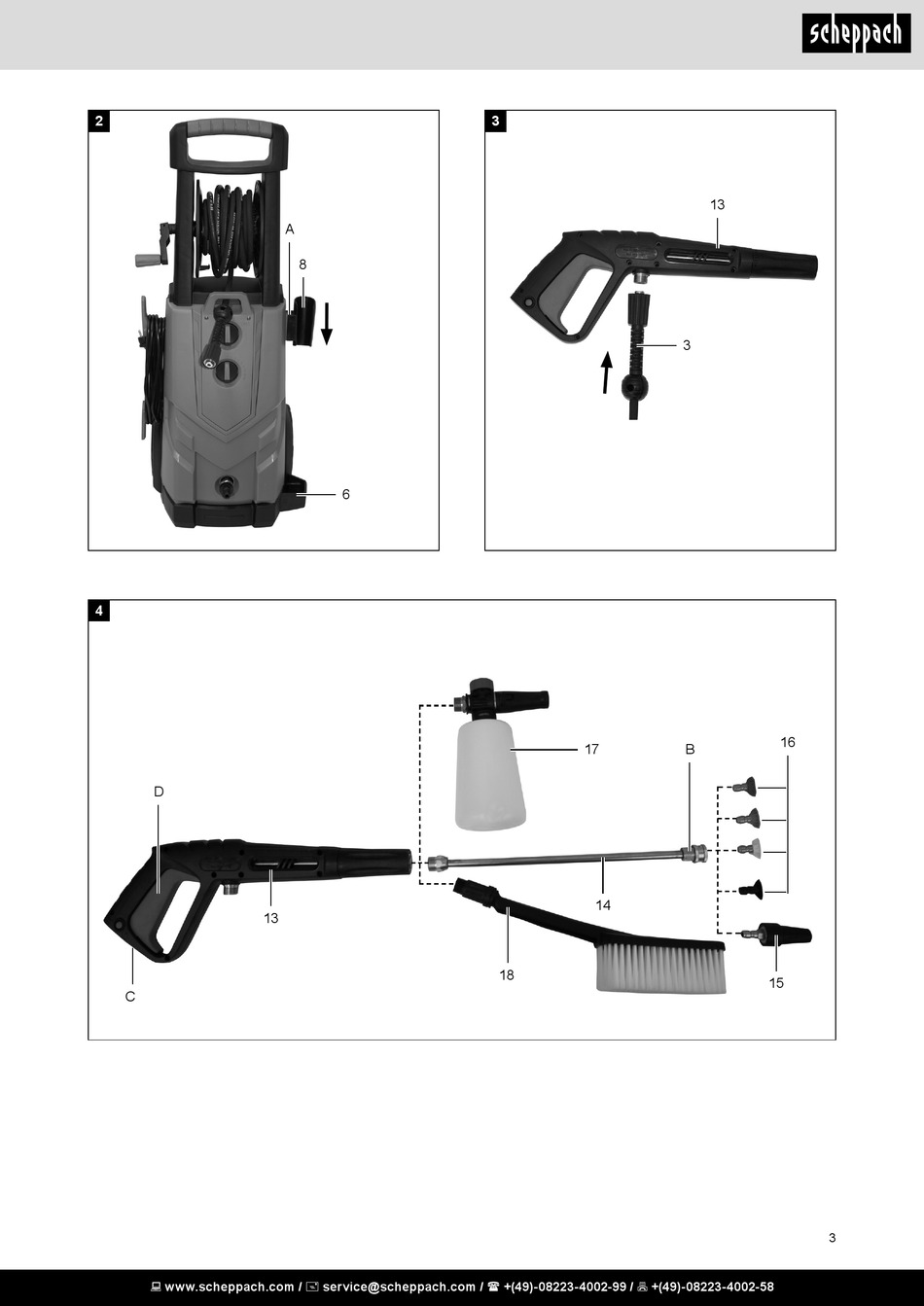 scheppach

2

A
8
6

3

13
3

4

17
B
16
D
13
14
18
15
C

3

www.scheppach.com / service@scheppach.com / +(49)-08223-4002-99 / +(49)-08223-4002-58