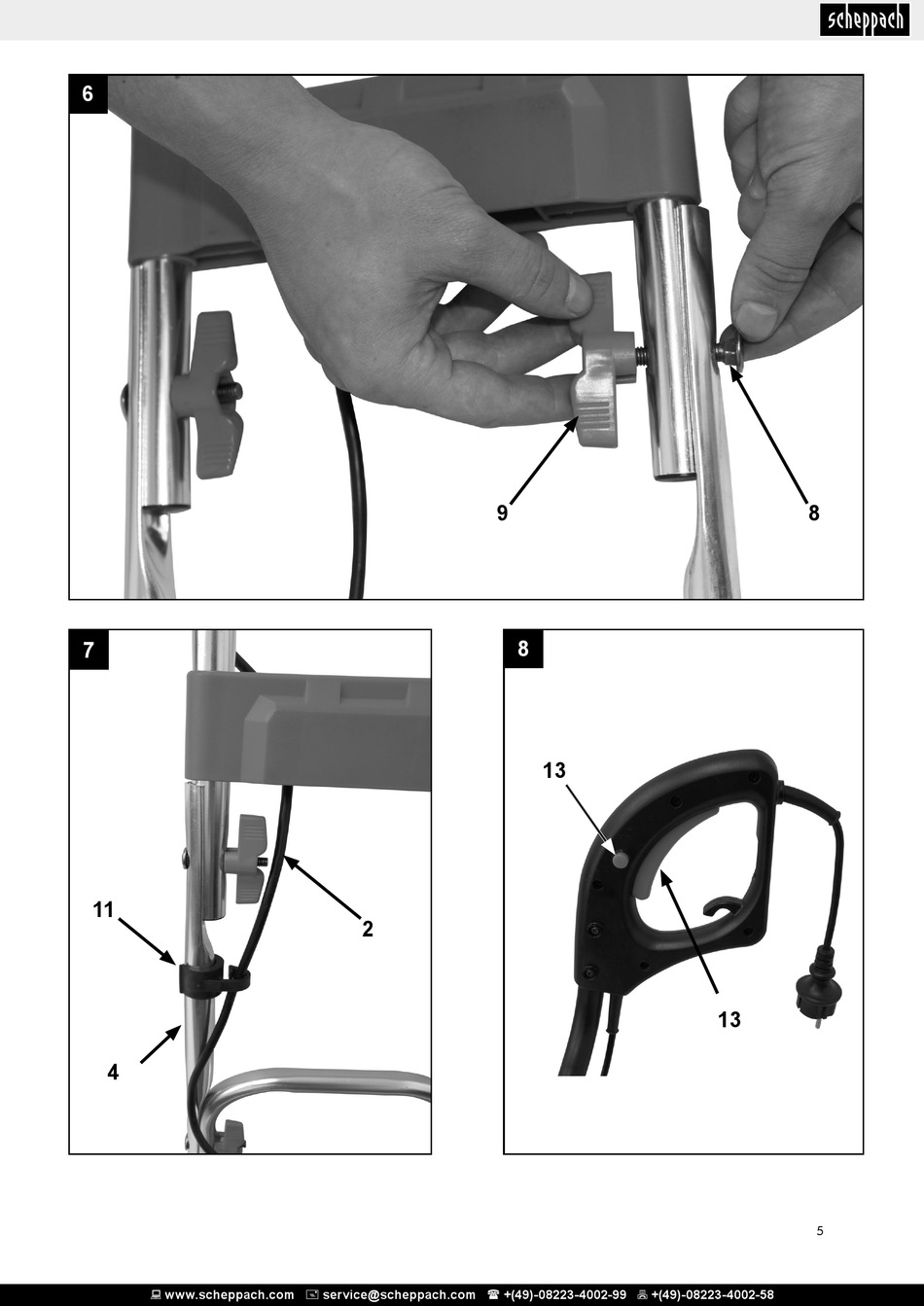 scheppach

6

9

8

7

11

2

4

8

13

13

5

www.scheppach.com service@scheppach.com +(49)-08223-4002-99 +(49)-08223-4002-58