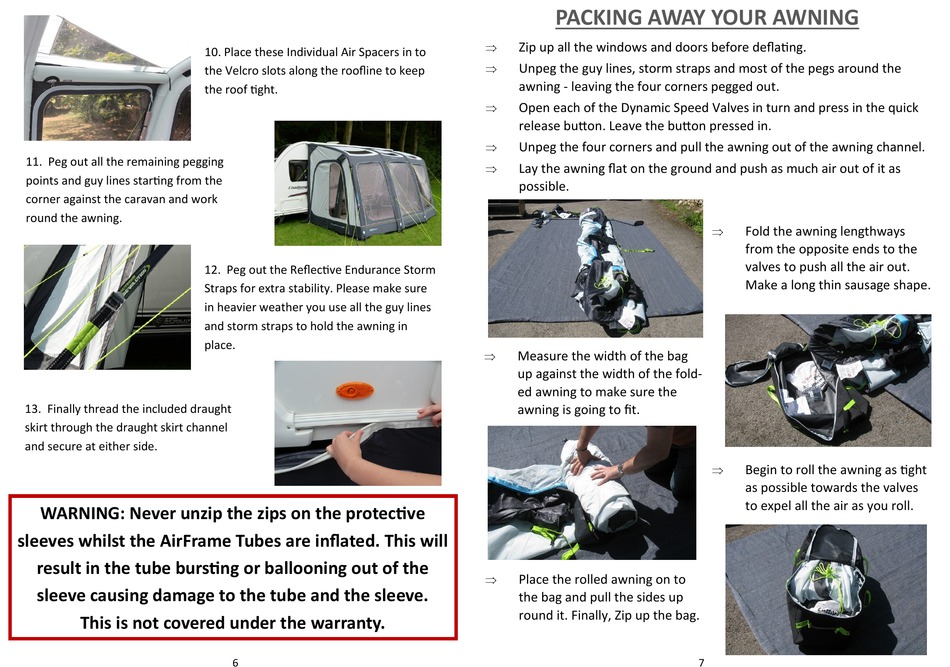 10. Place these Individual Air Spacers in to the Velcro slots along the roofline to keep the roof tight.

11. Peg out all the remaining pegging points and guy lines starting from the corner against the caravan and work round the awning.

12. Peg out the Reflective Endurance Storm Straps for extra stability. Please make sure in heavier weather you use all the guy lines and storm straps to hold the awning in place.

13. Finally thread the included draught skirt through the draught skirt channel and secure at either side.

WARNING: Never unzip the zips on the protective sleeves whilst the AirFrame Tubes are inflated. This will result in the tube bursting or ballooning out of the sleeve causing damage to the tube and the sleeve. This is not covered under the warranty.

6

PACKING AWAY YOUR AWNING

⇒ Zip up all the windows and doors before deflating.

⇒ Unpeg the guy lines, storm straps and most of the pegs around the awning - leaving the four corners pegged out.

⇒ Open each of the Dynamic Speed Valves in turn and press in the quick release button. Leave the button pressed in.

⇒ Unpeg the four corners and pull the awning out of the awning channel.

⇒ Lay the awning flat on the ground and push as much air out of it as possible.

⇒ Fold the awning lengthways from the opposite ends to the valves to push all the air out. Make a long thin sausage shape.

⇒ Measure the width of the bag up against the width of the folded awning to make sure the awning is going to fit.

⇒ Begin to roll the awning as tight as possible towards the valves to expel all the air as you roll.

⇒ Place the rolled awning on to the bag and pull the sides up round it. Finally, Zip up the bag.

7