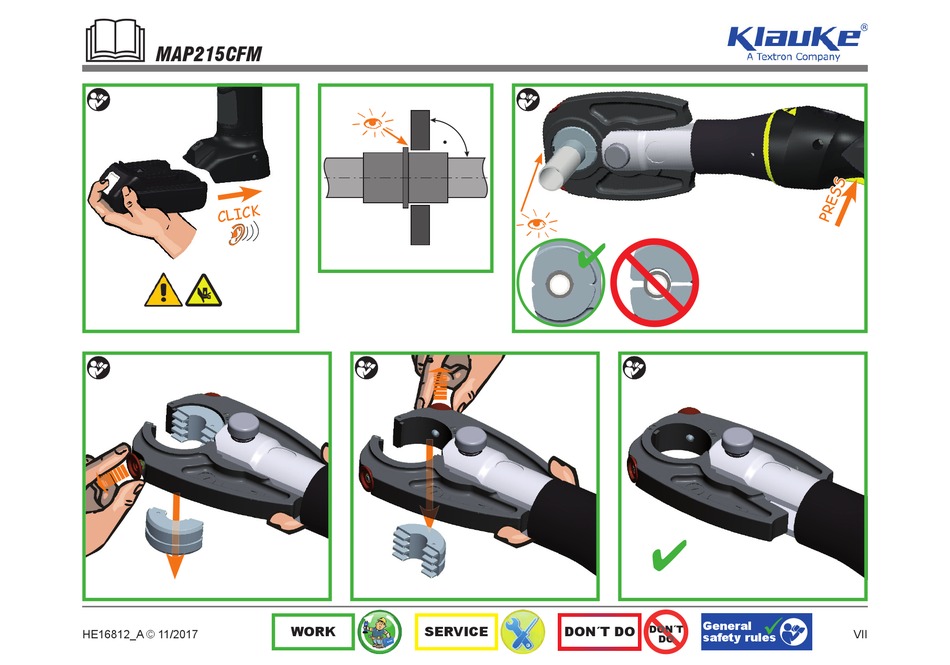 MAP215CFM

Klauke®
A Textron Company

CLICK

PRESS

HE16812_A © 11/2017

WORK

SERVICE

DON´T DO

DON´T DO

General safety rules

VII