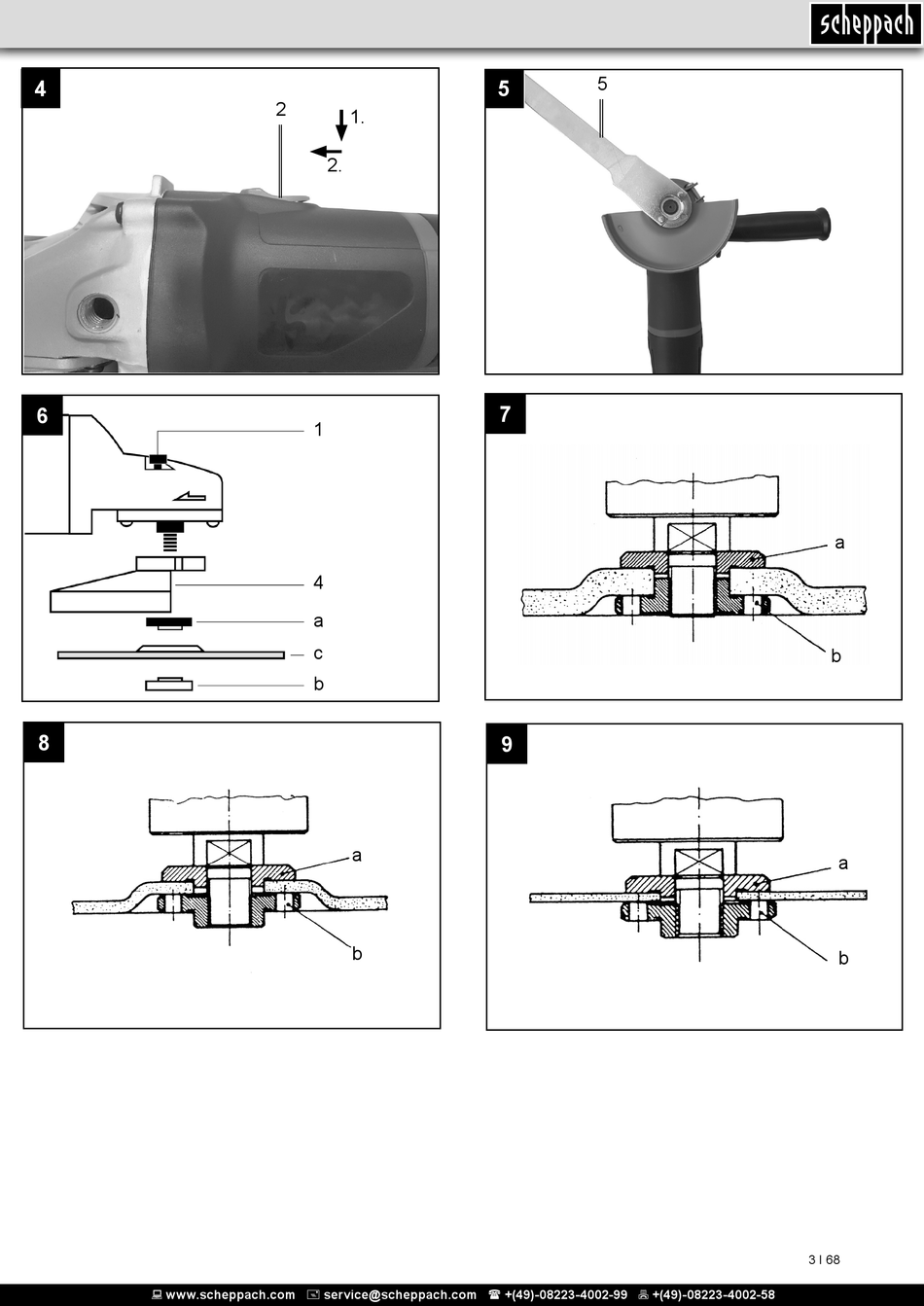 scheppach

4

2

1.

2.

5

5

6

1

4

a

c

b

7

a

b

8

a

b

9

a

b

3 I 68

www.scheppach.com service@scheppach.com +(49)-08223-4002-99 +(49)-08223-4002-58